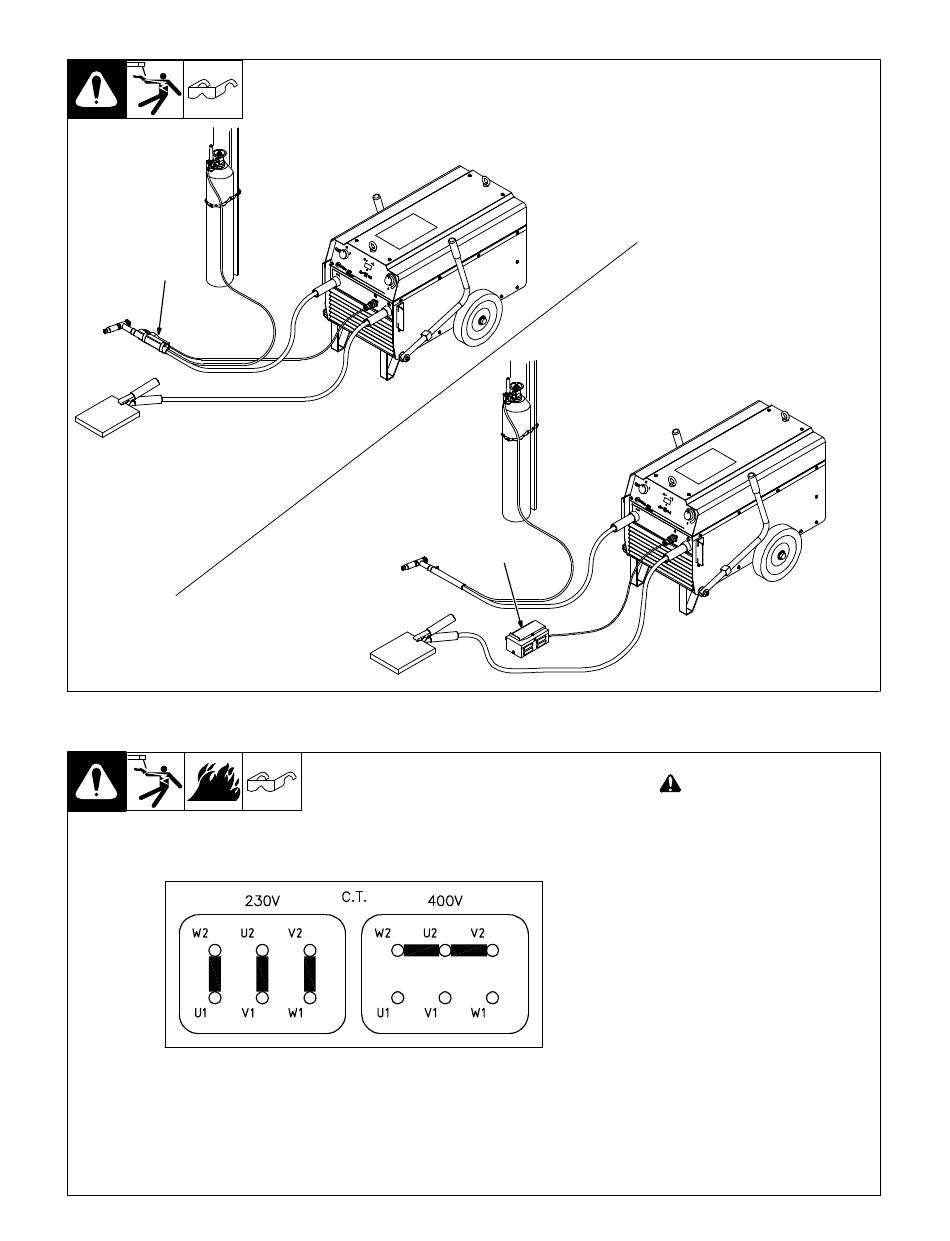 230V

C.T.

400V

W2 U2 V2

U1 V1 W1

W2 U2 V2

U1 V1 W1