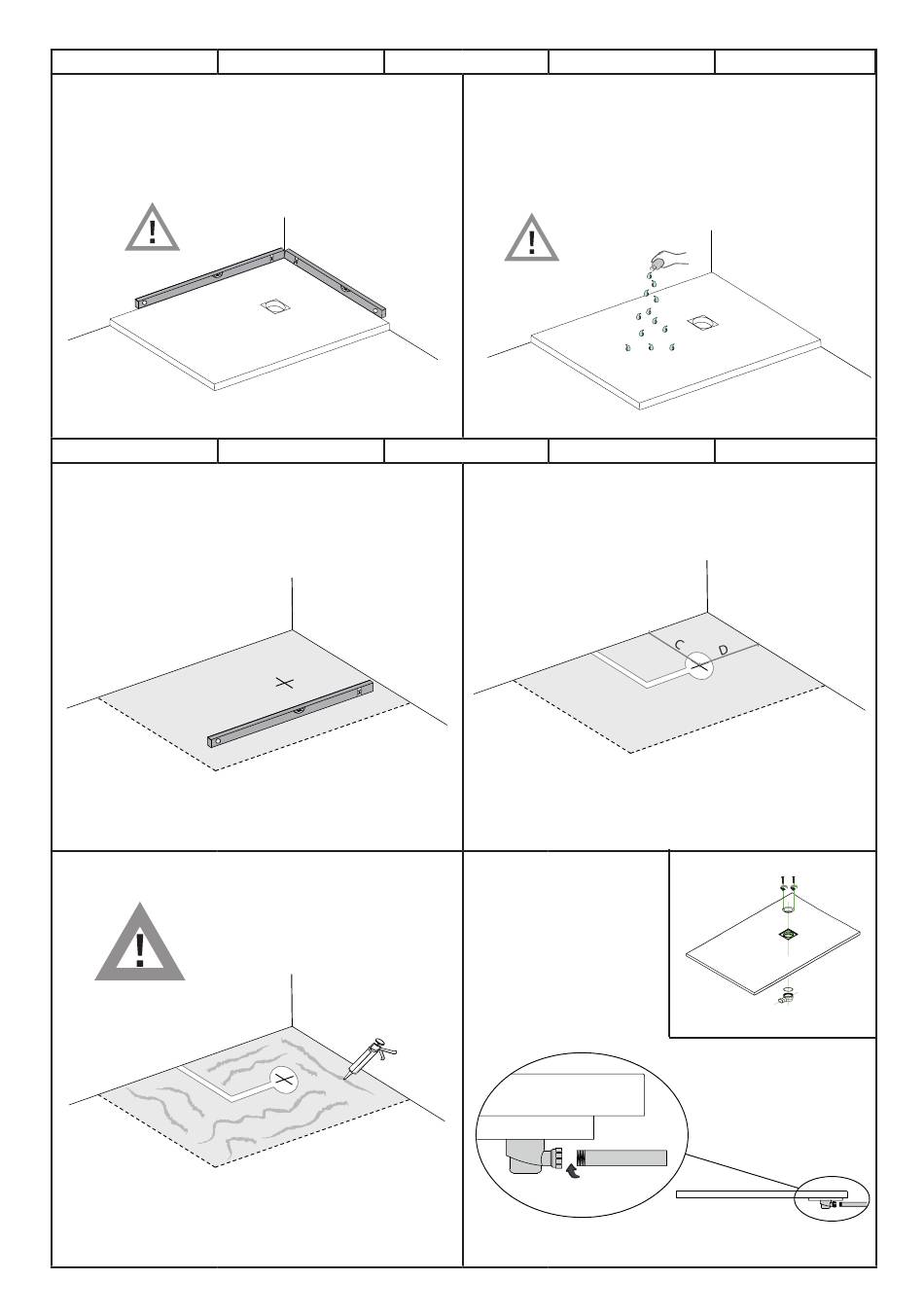 C
D