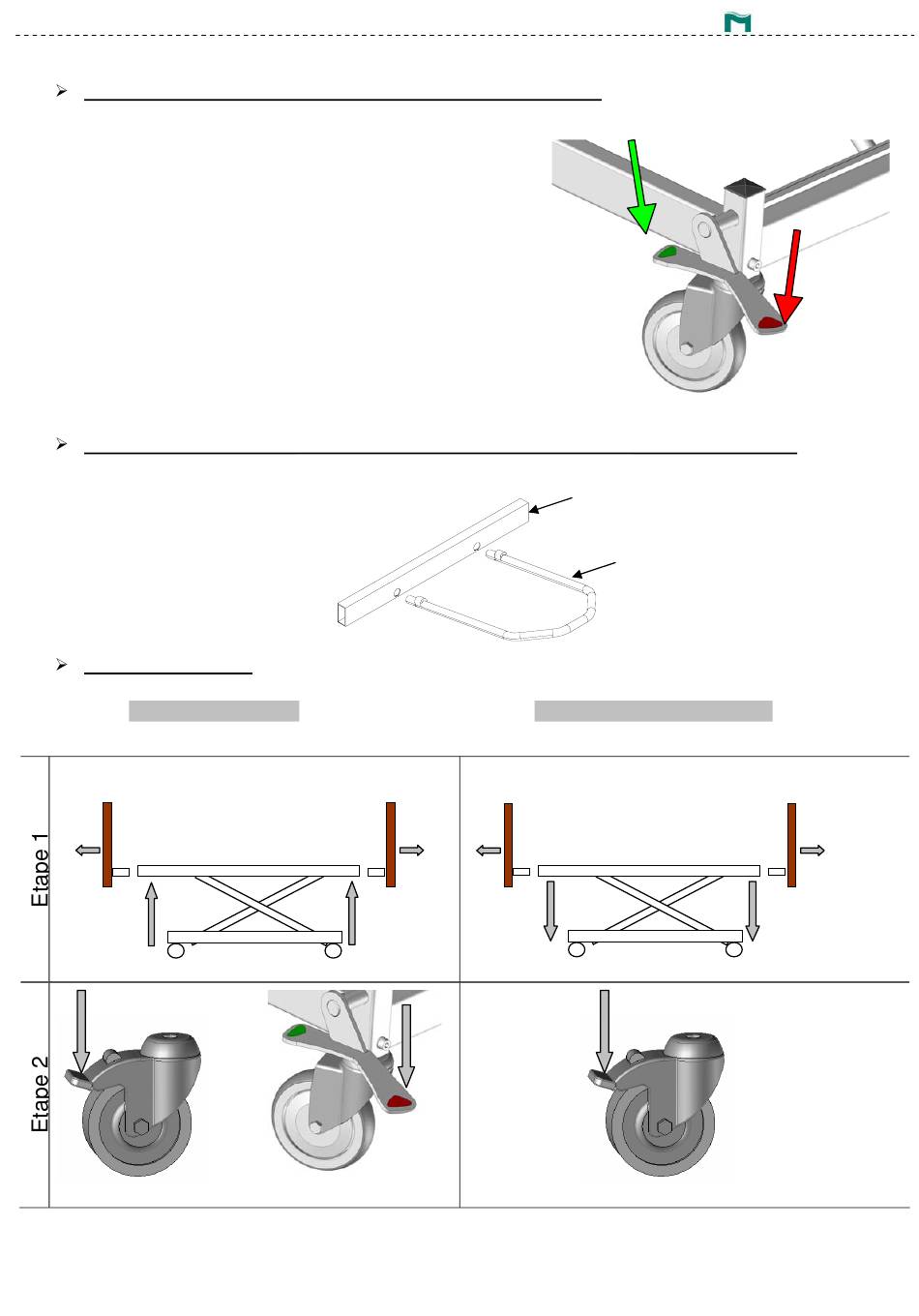 Etape 1

Etape 2