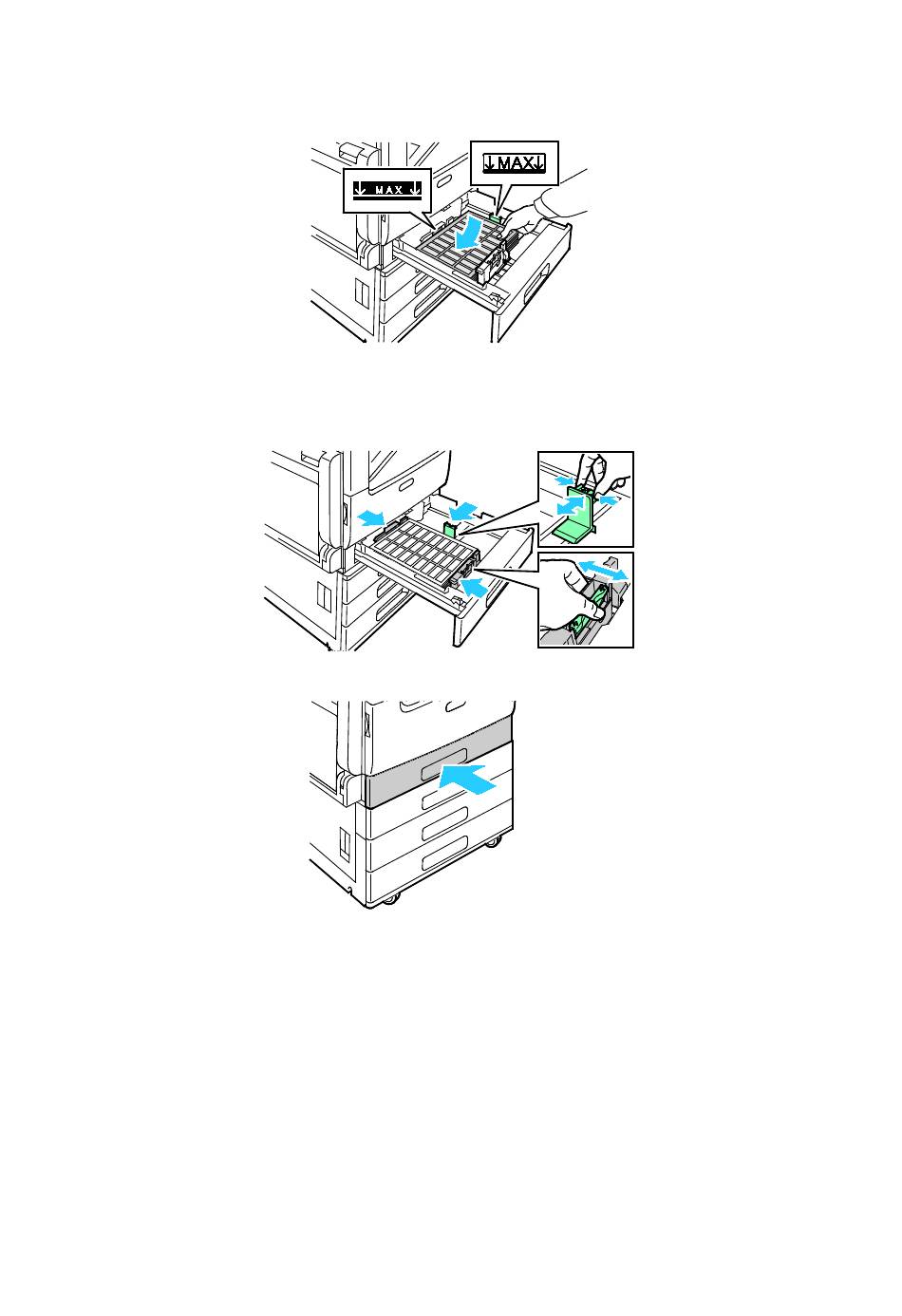 MAX

MAX