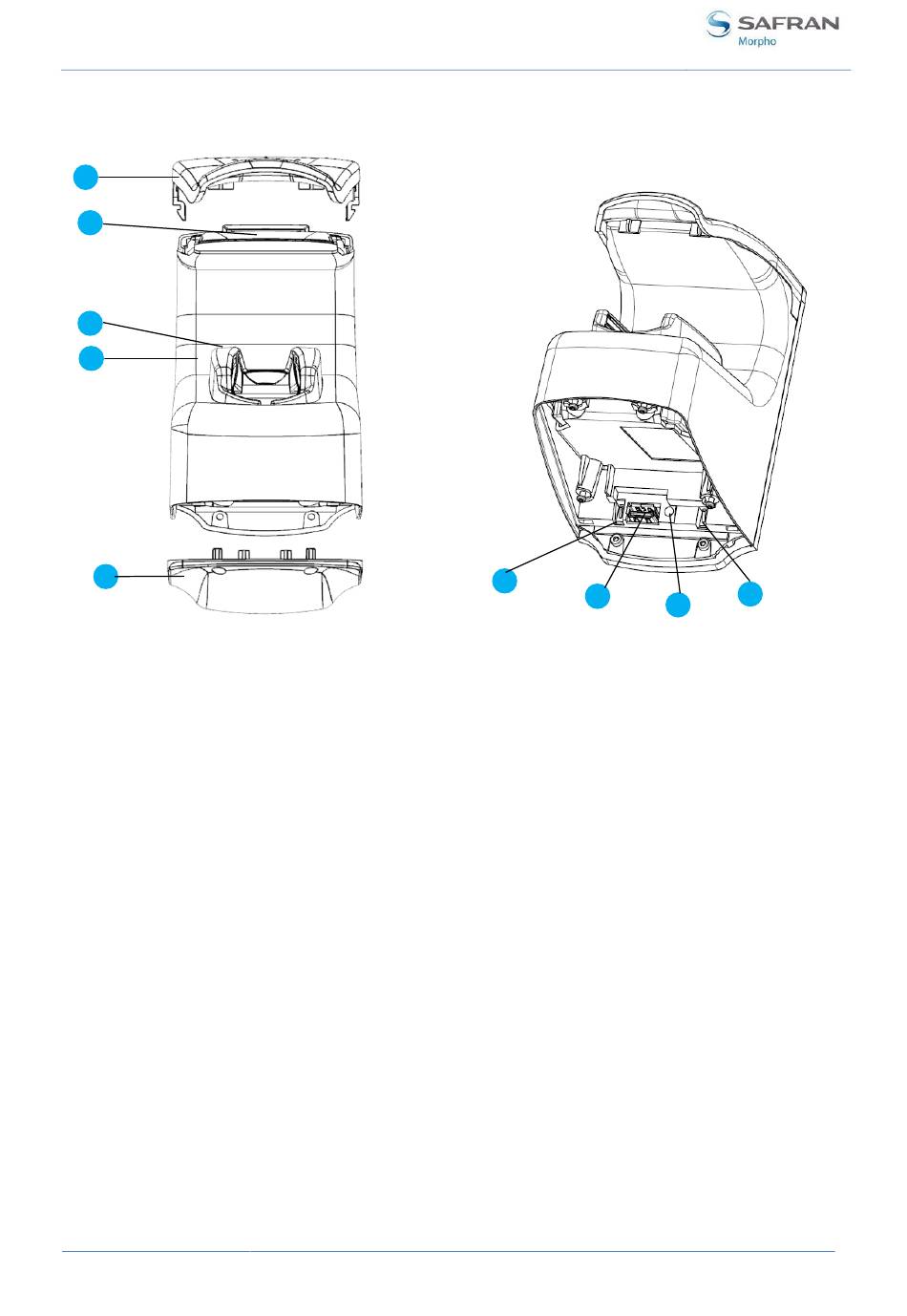 SAFRAN
Morpho