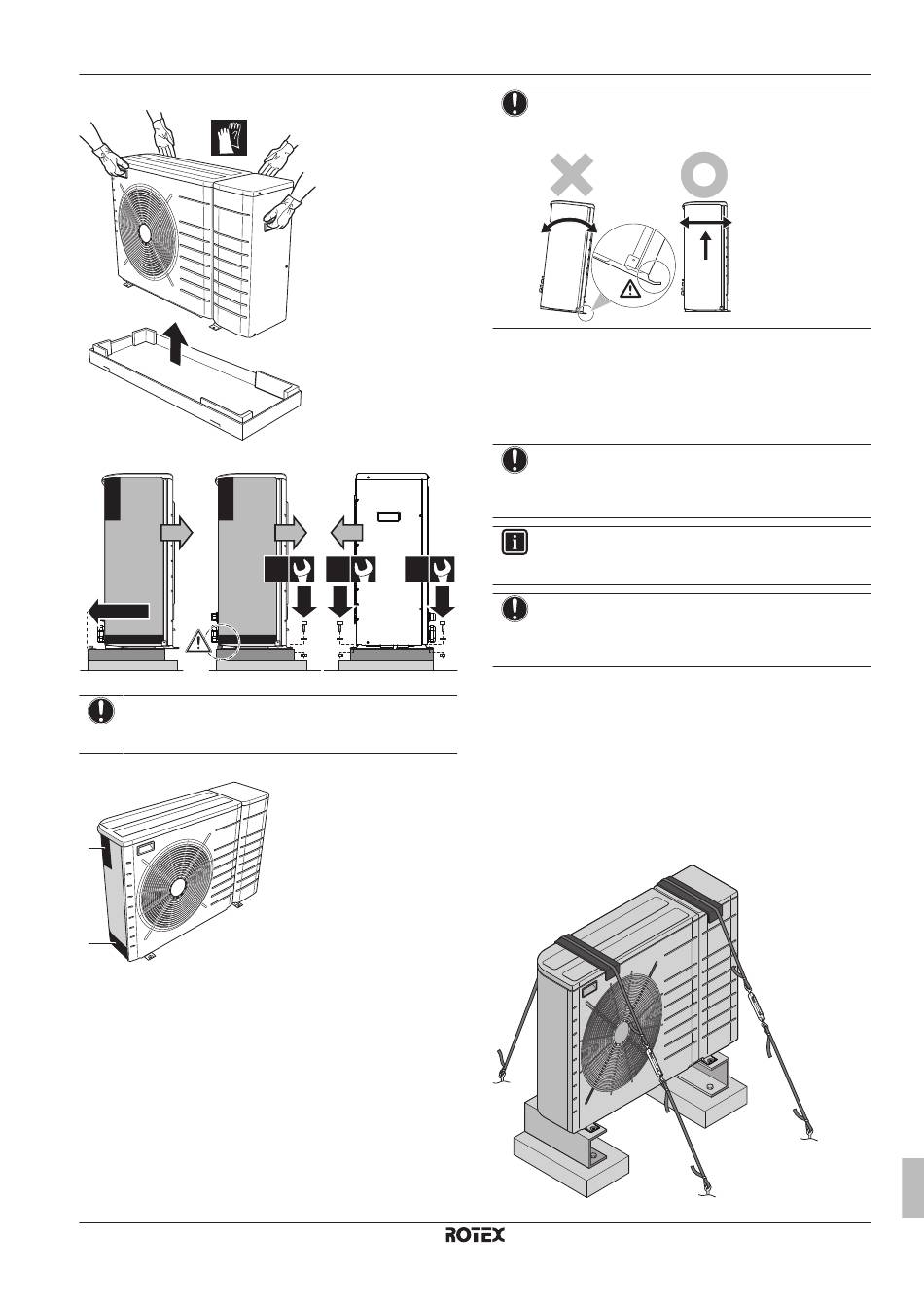 ROTEX