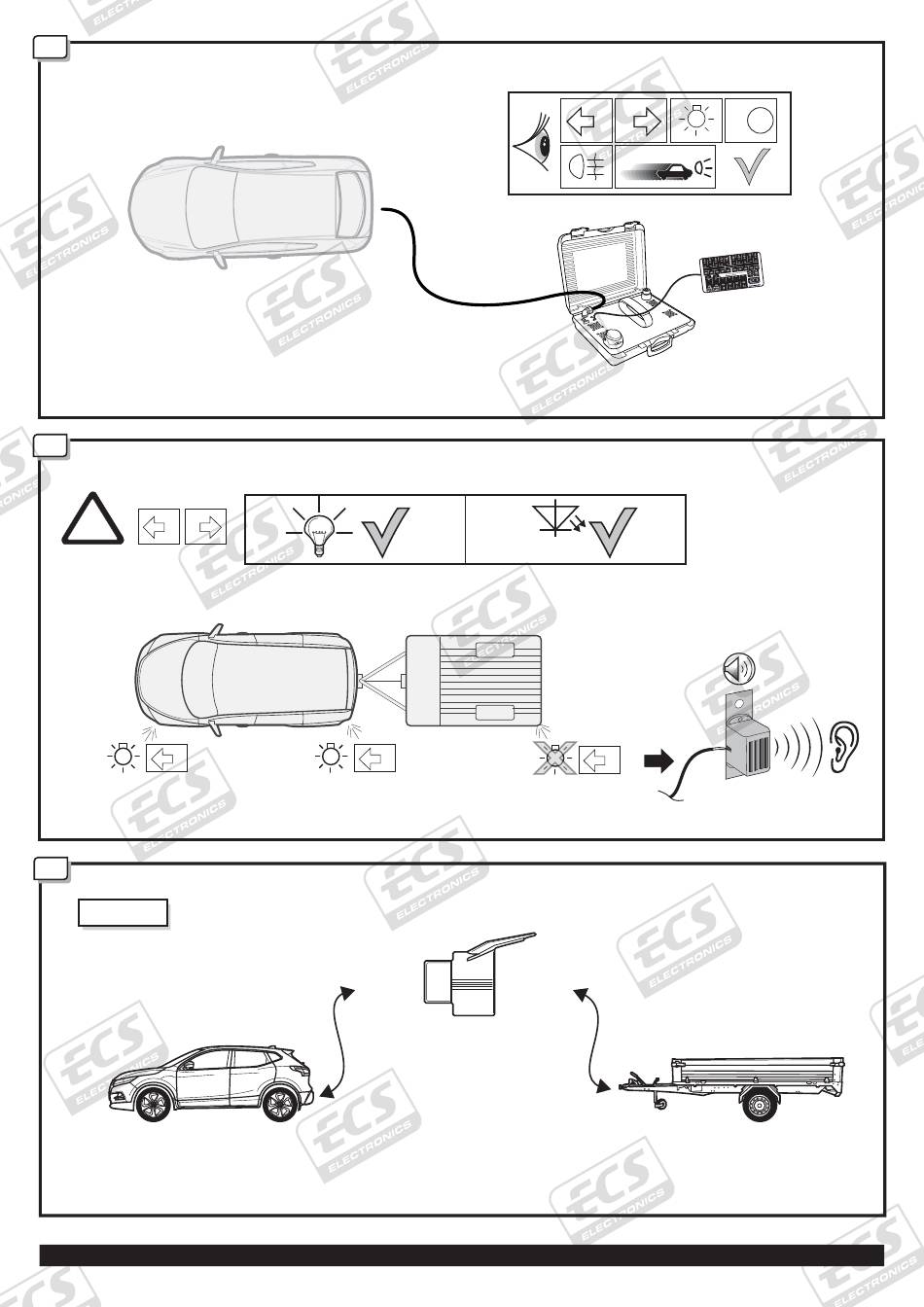 ECS ELECTRONICS