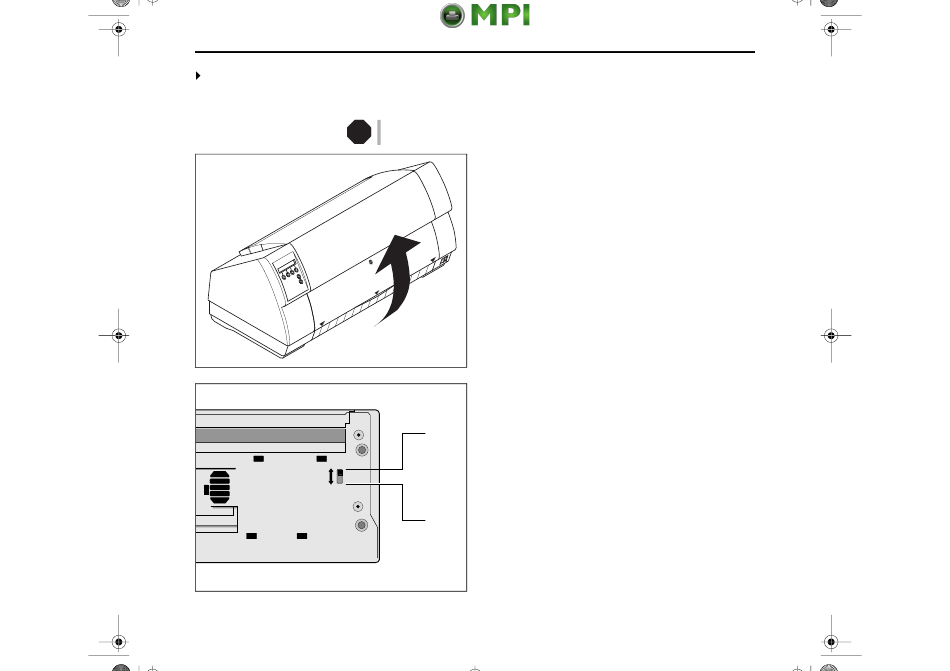 MPI