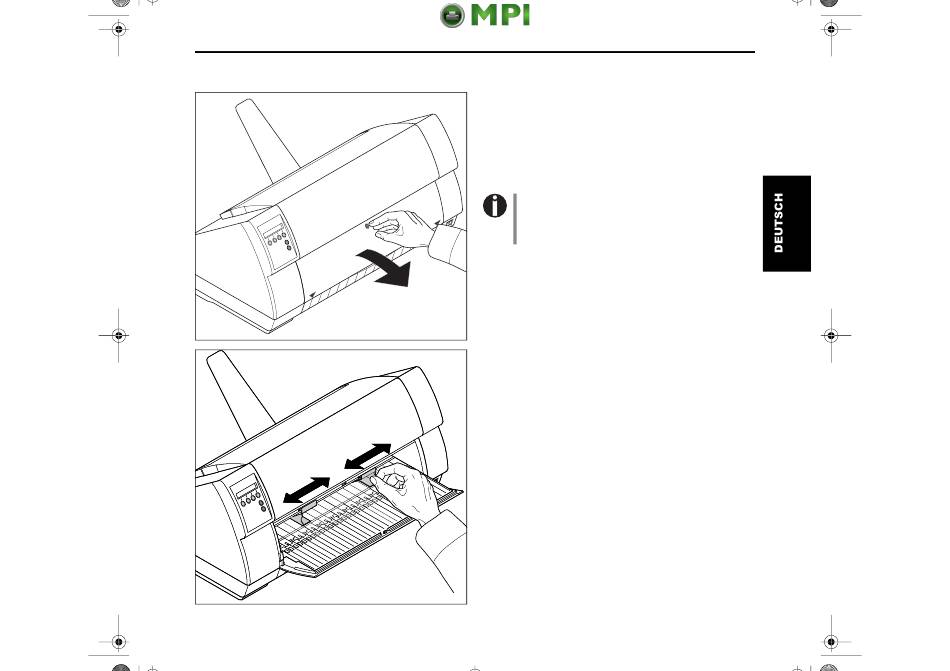 MPI

DEUTSCH