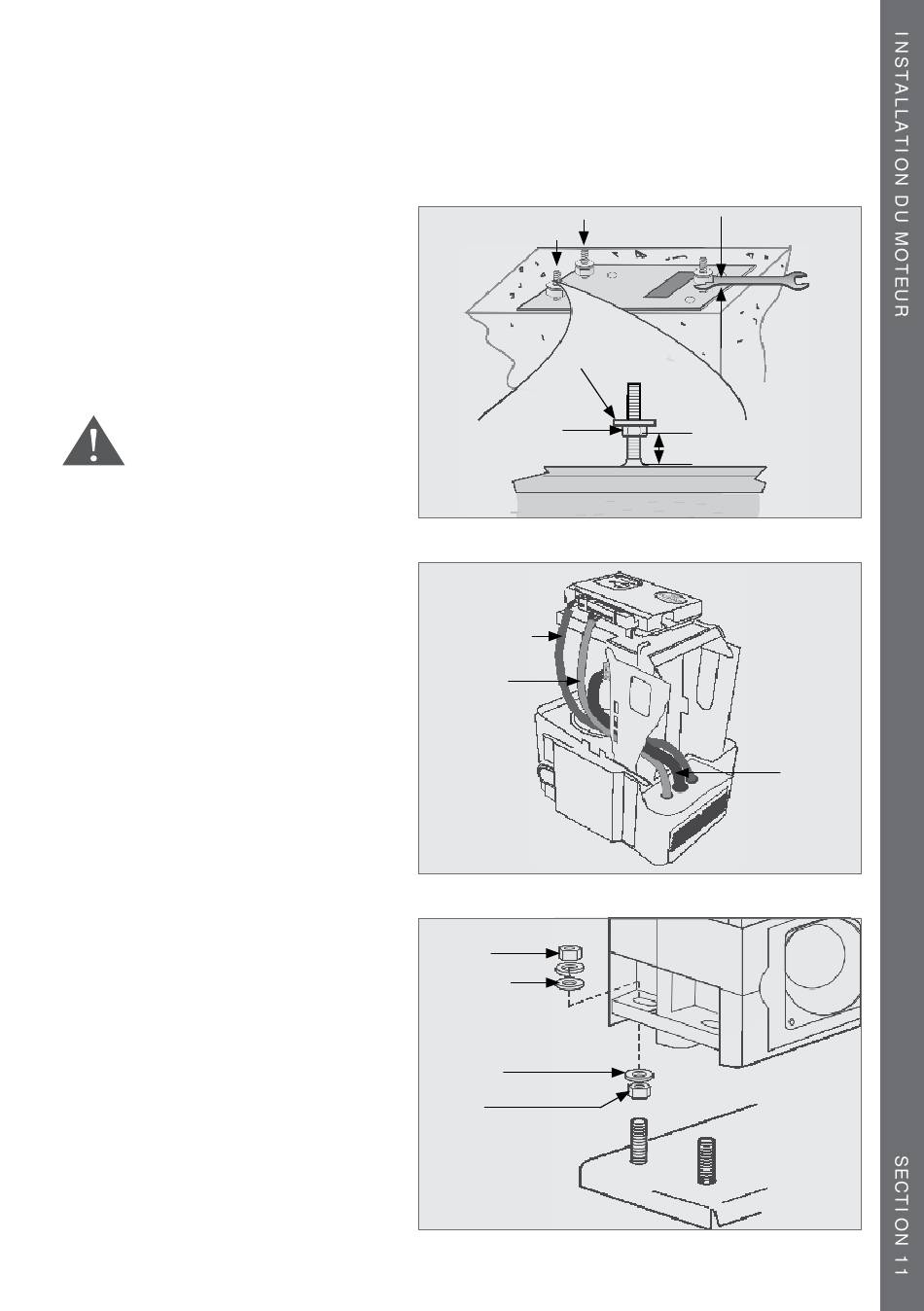 INSTALLATION DU MOTEUR

SECTION 11