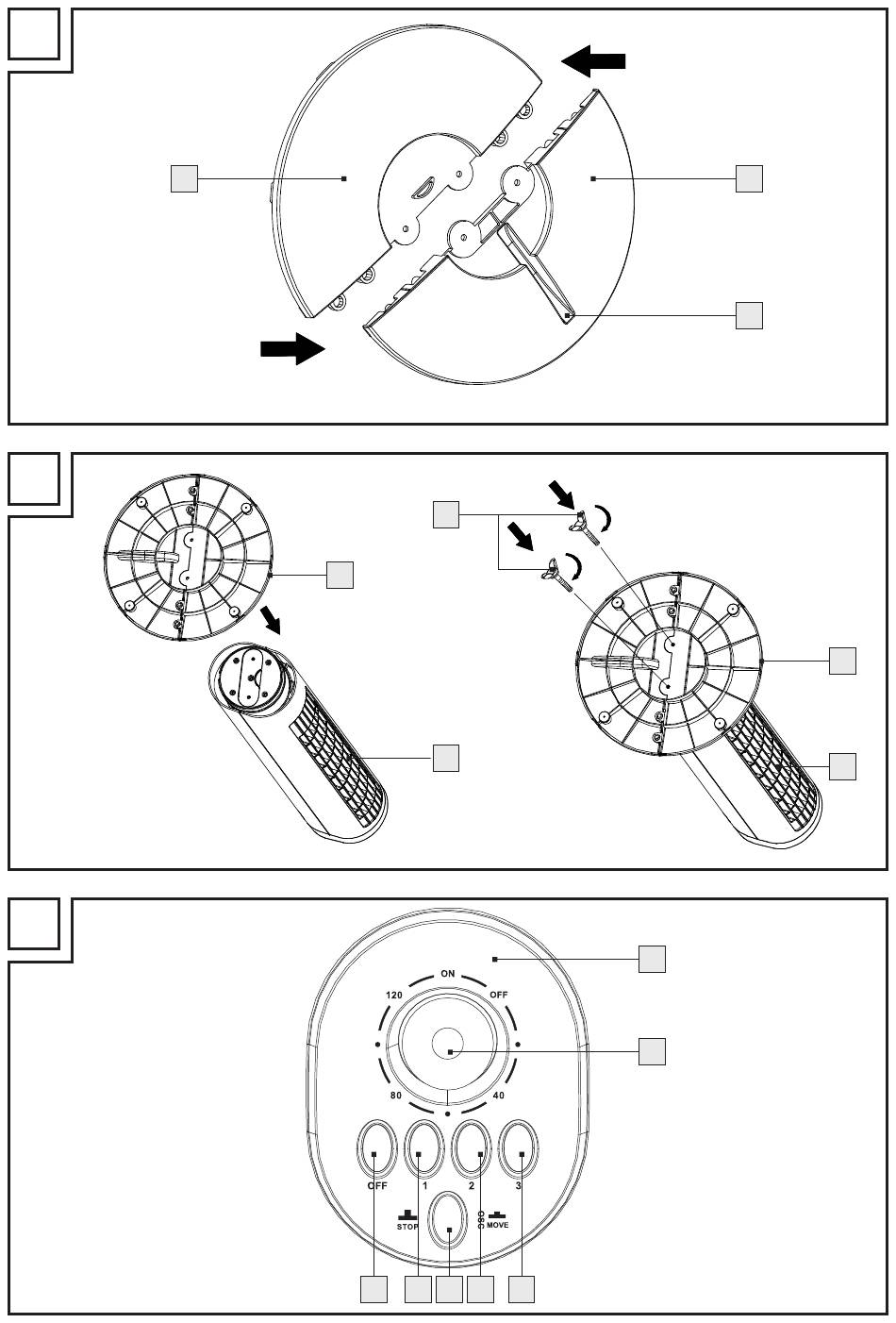 ON
120
OFF
80
40
OFF
1
2
3
STOP
OSC
MOVE