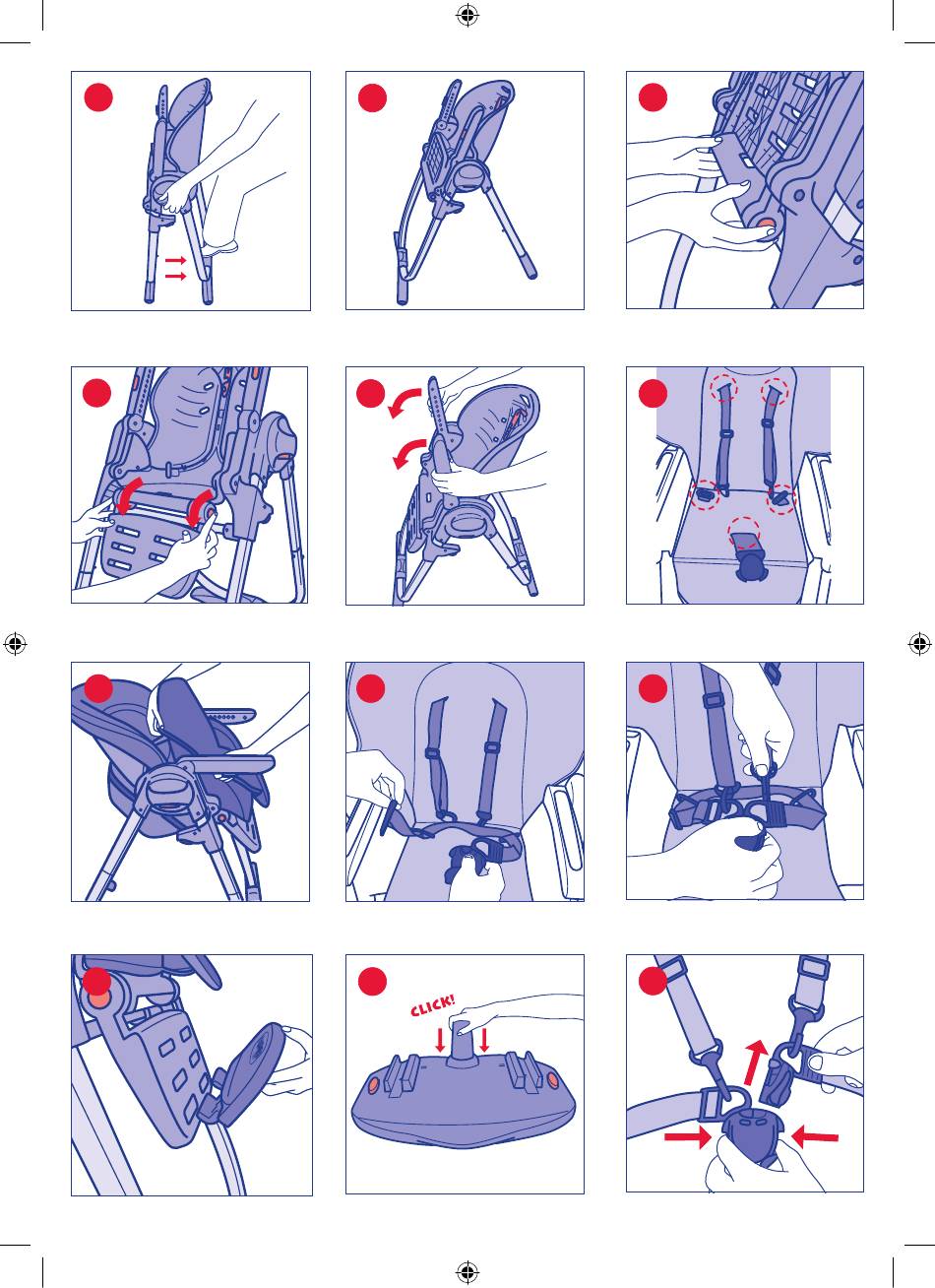 CLICK!