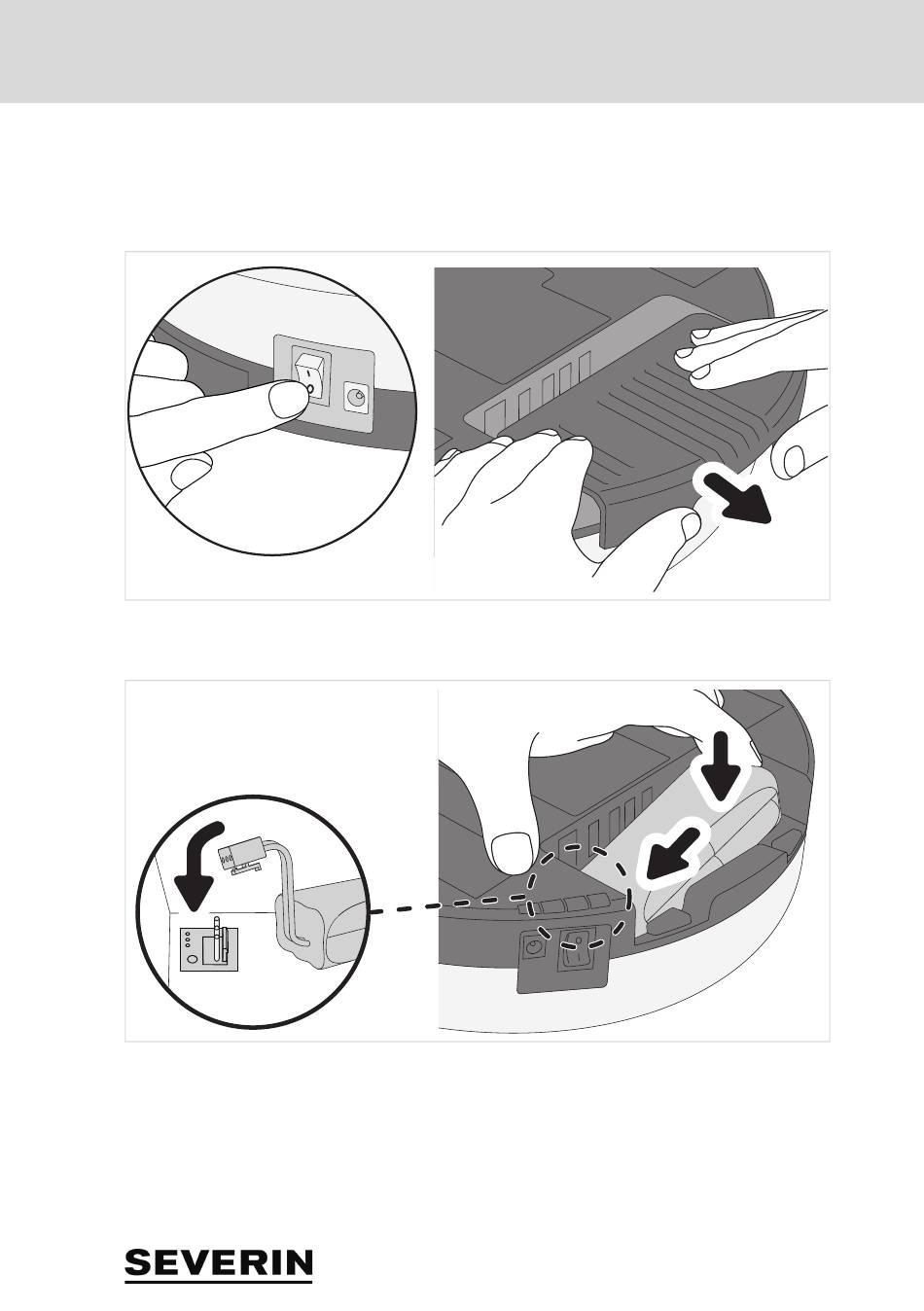 SEVERIN