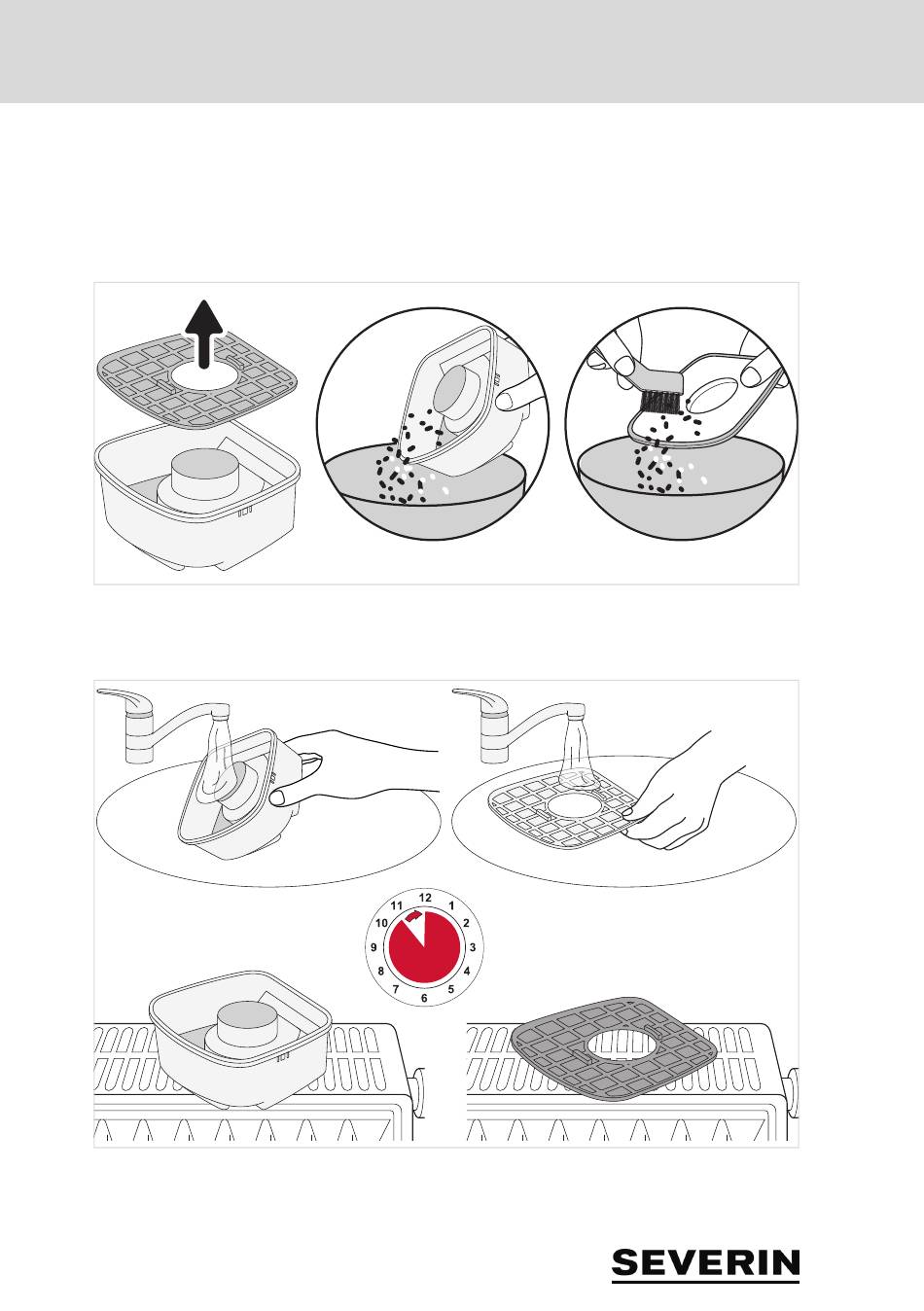 12
1
2
3
4
5
6
7
8
9
10
11

SEVERIN