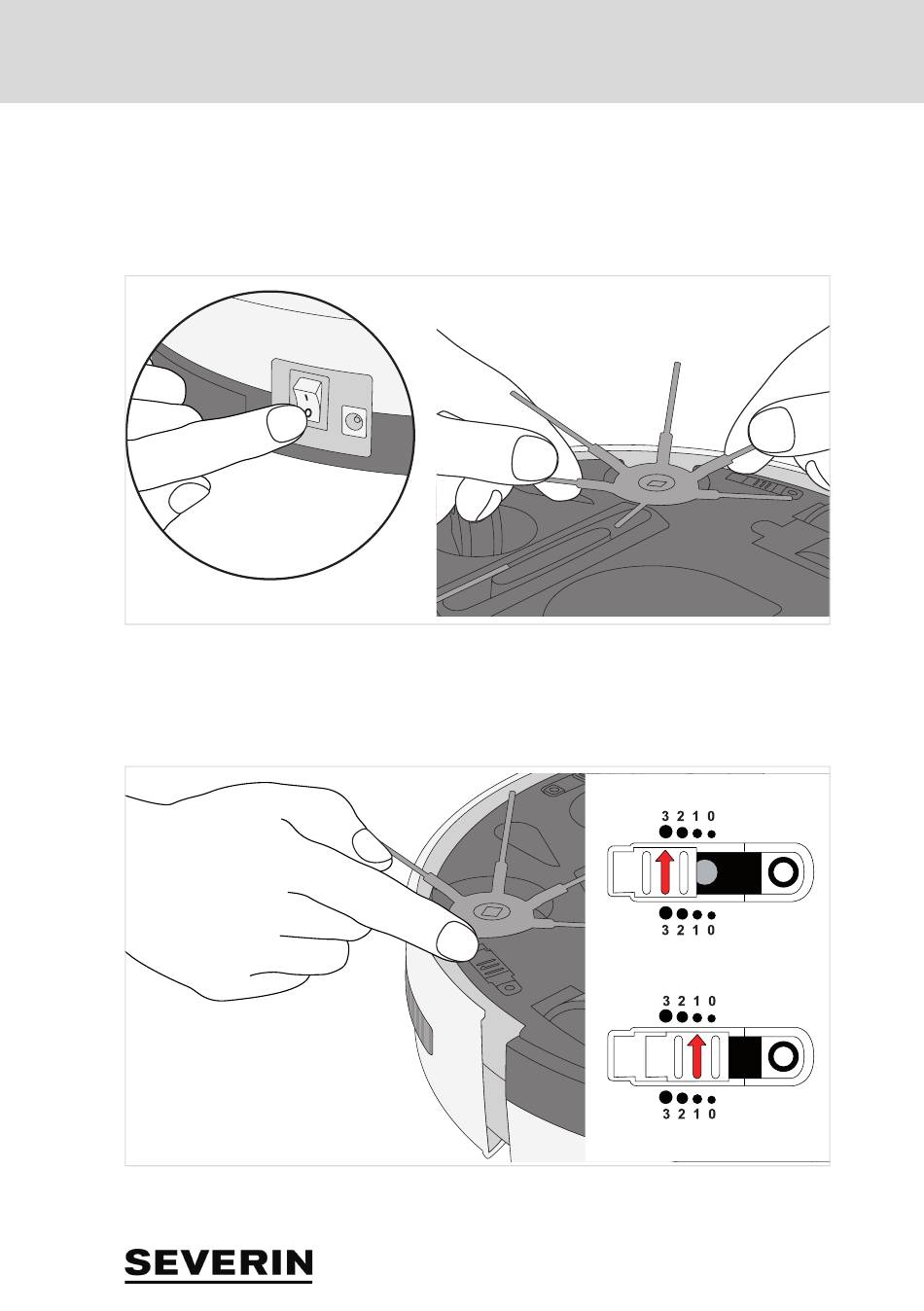 3 2 1 0

3 2 1 0

3 2 1 0

3 2 1 0

SEVERIN