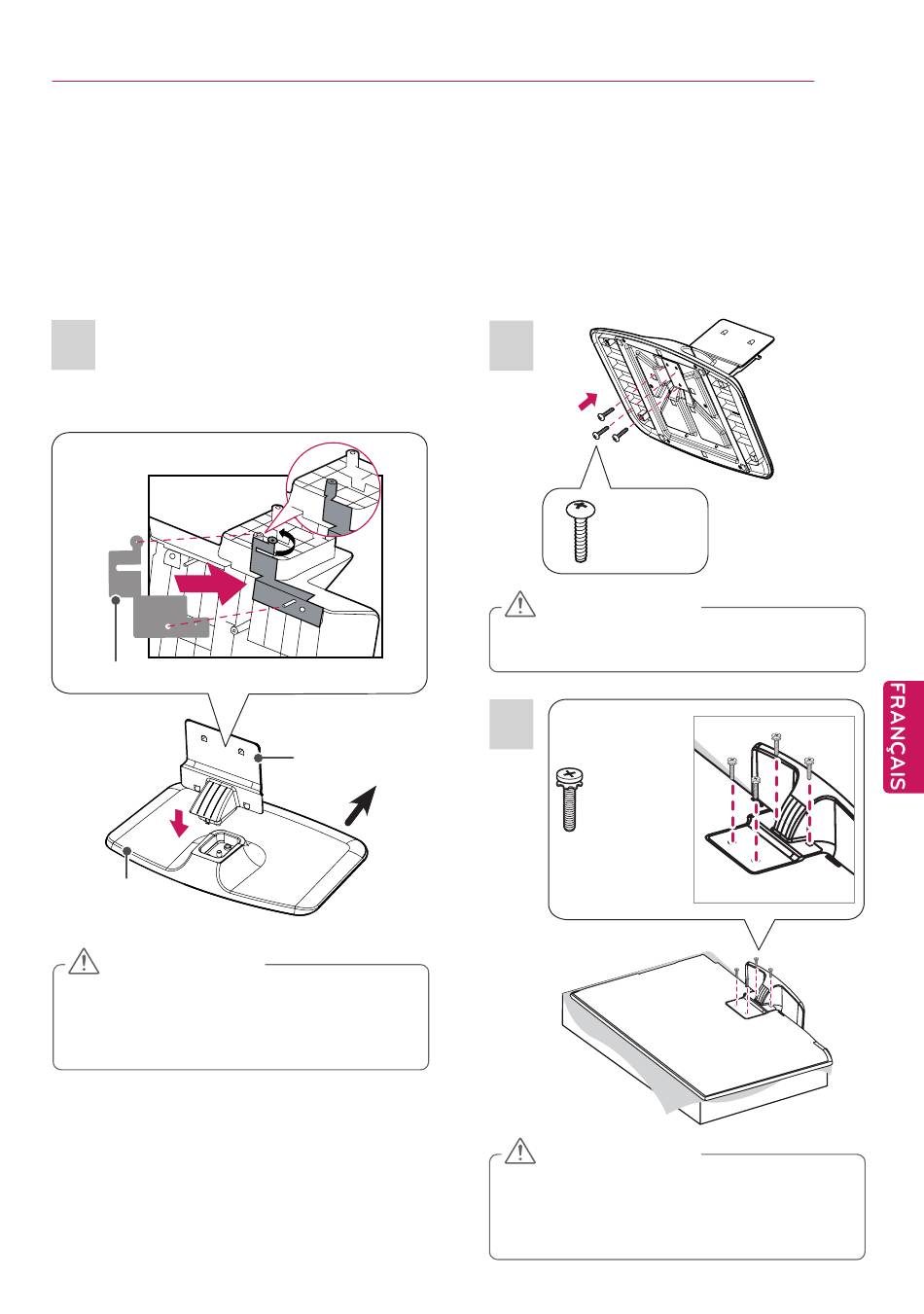 FRANÇAIS