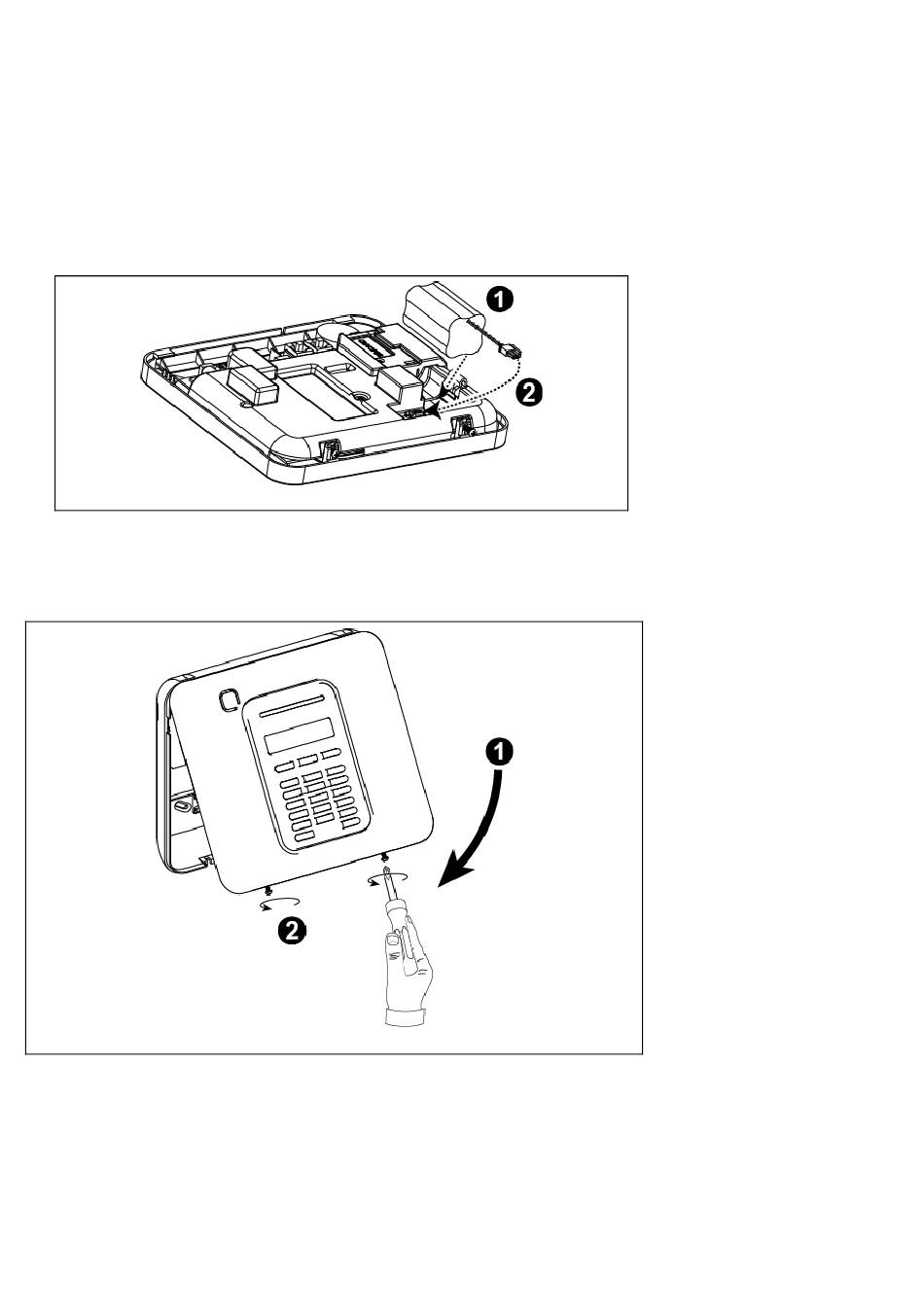 1
2

1
2