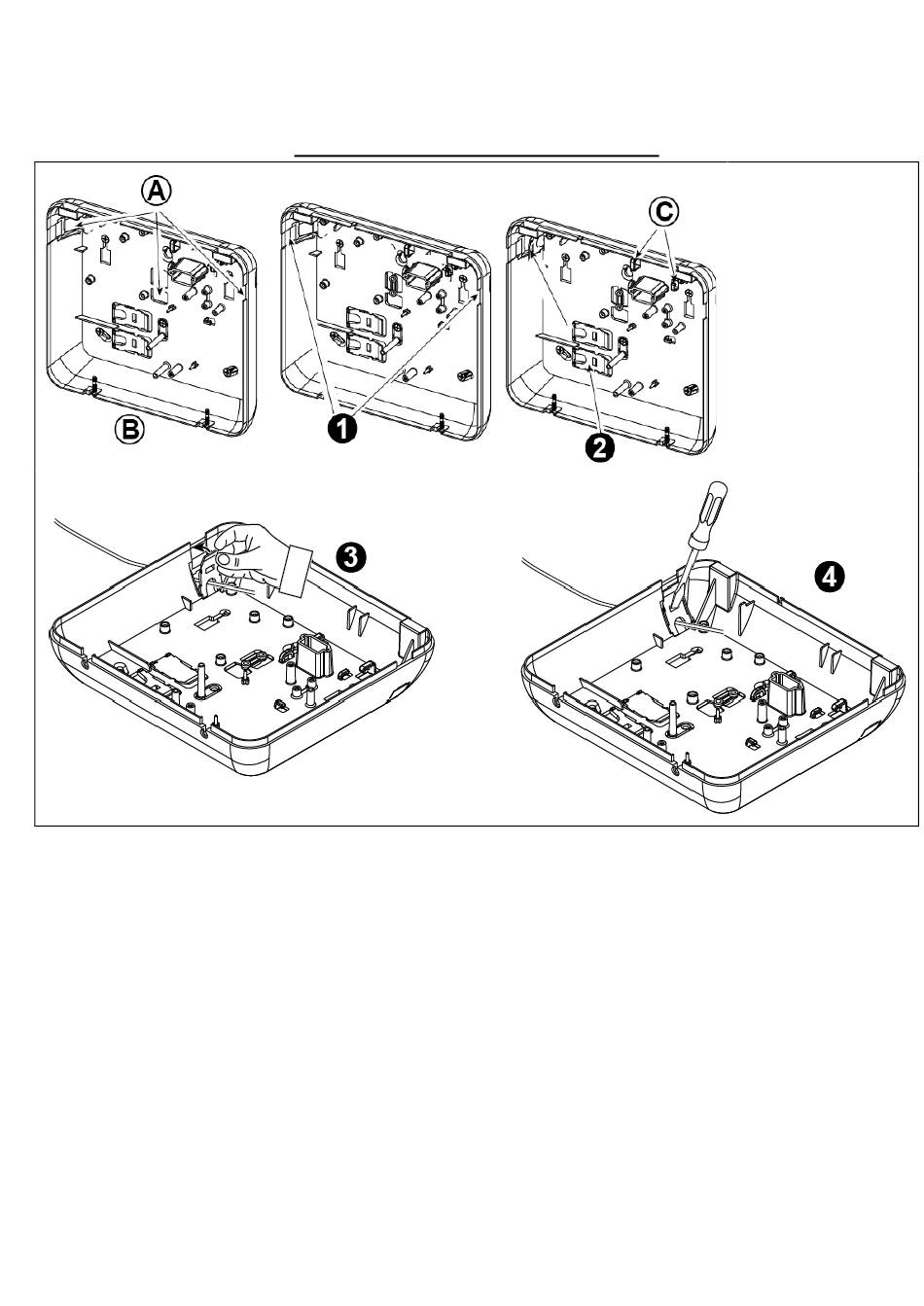 A
B
1
C
2
3
4