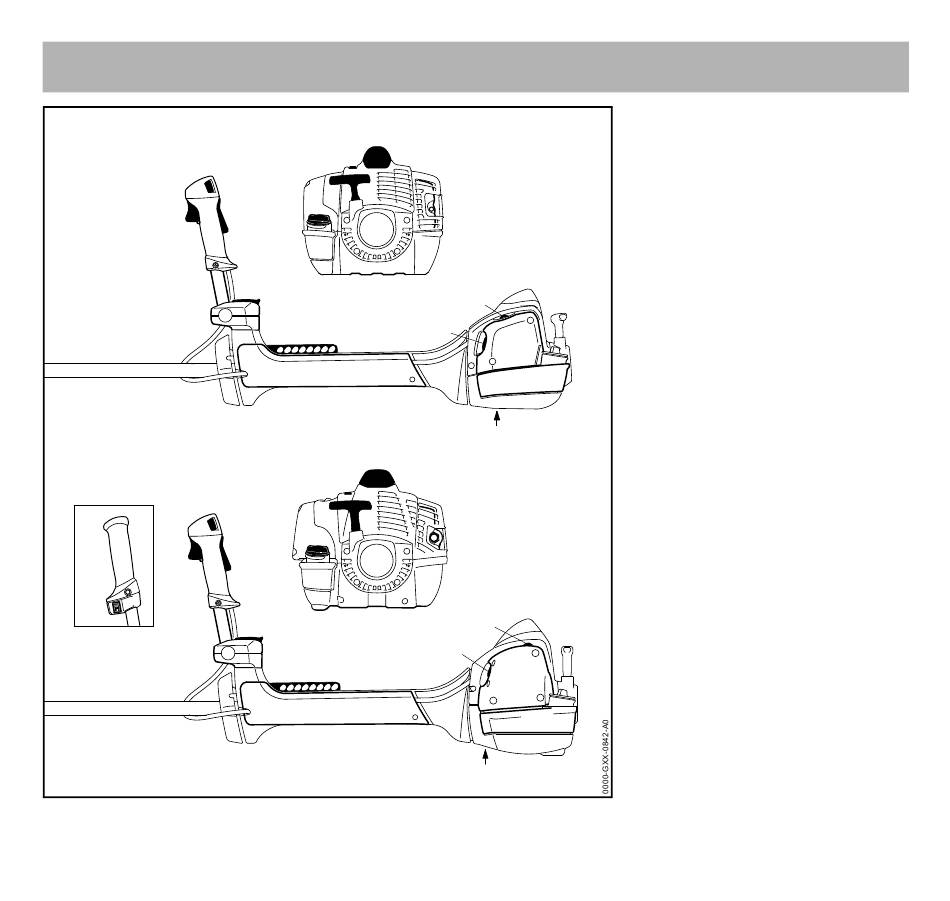 0000-GXX-0842-A0