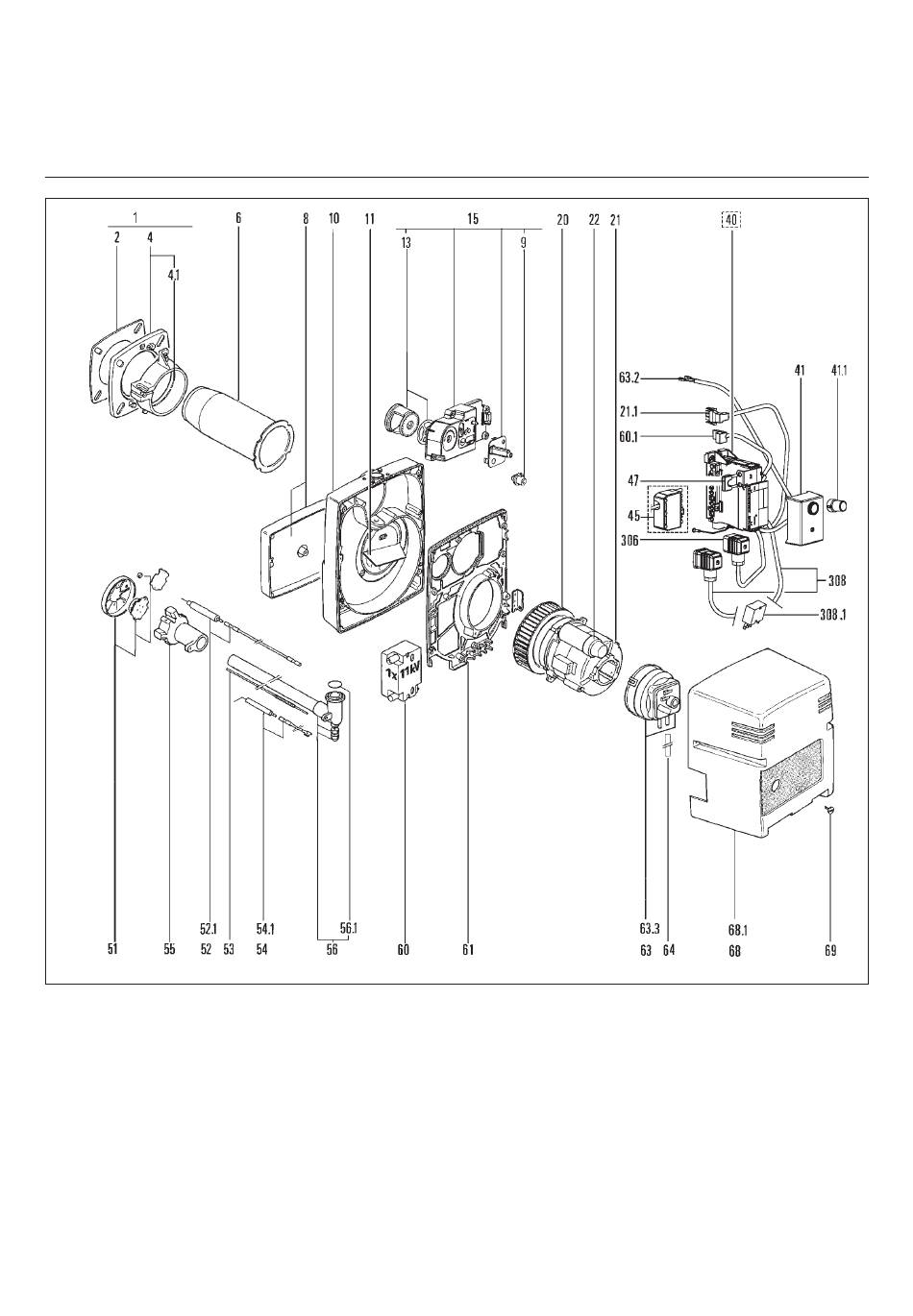 1
2
4
4.1
6
8
10
11
15
13
9
20
22
21
40
63.2
21.1
60.1
41
41.1
47
45
306
308
308.1
1x 11kV
51
55
52.1
52
53
54.1
54
56.1
56
60
61
63.3
63
64
68.1
68
69