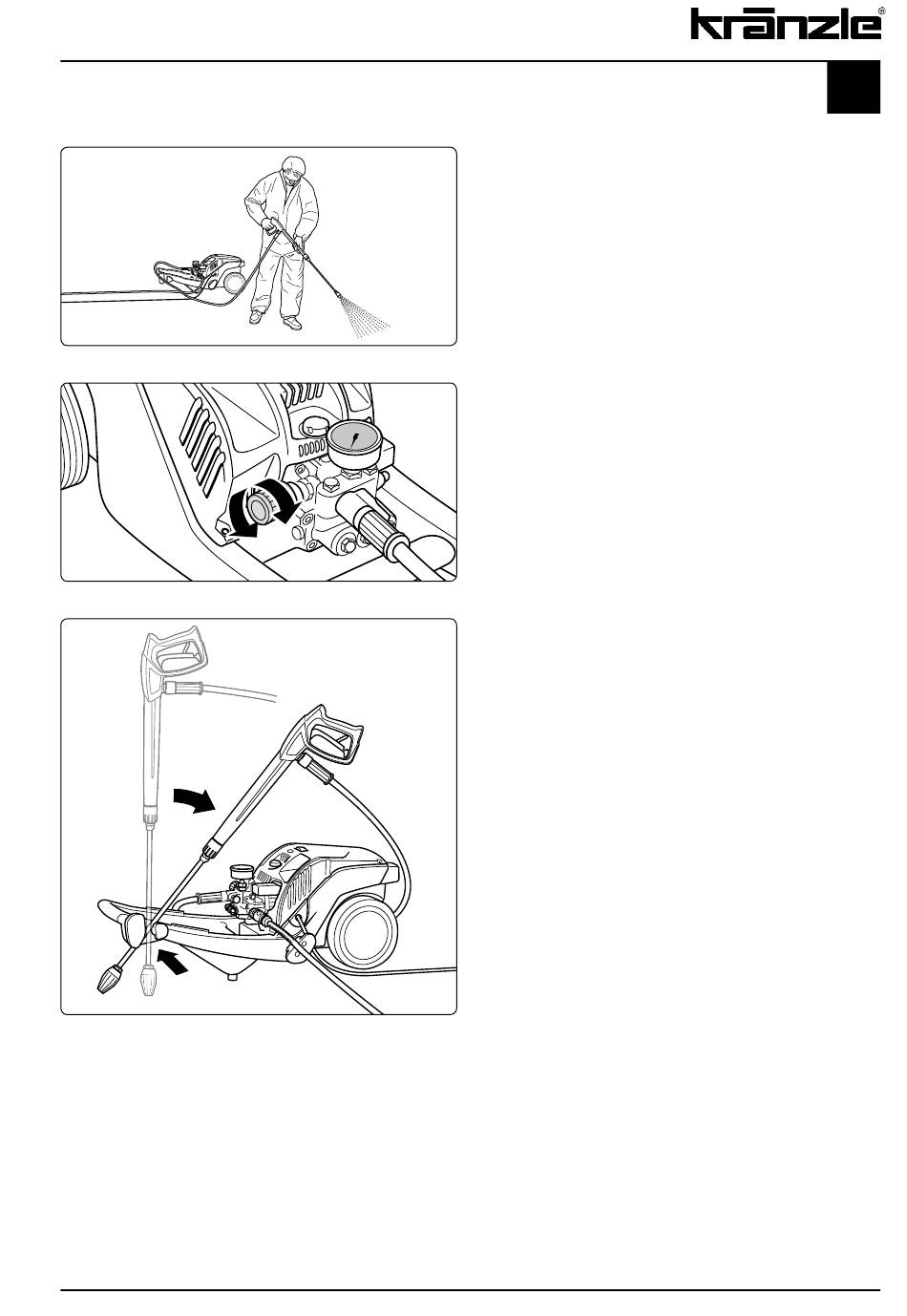 kränzle®