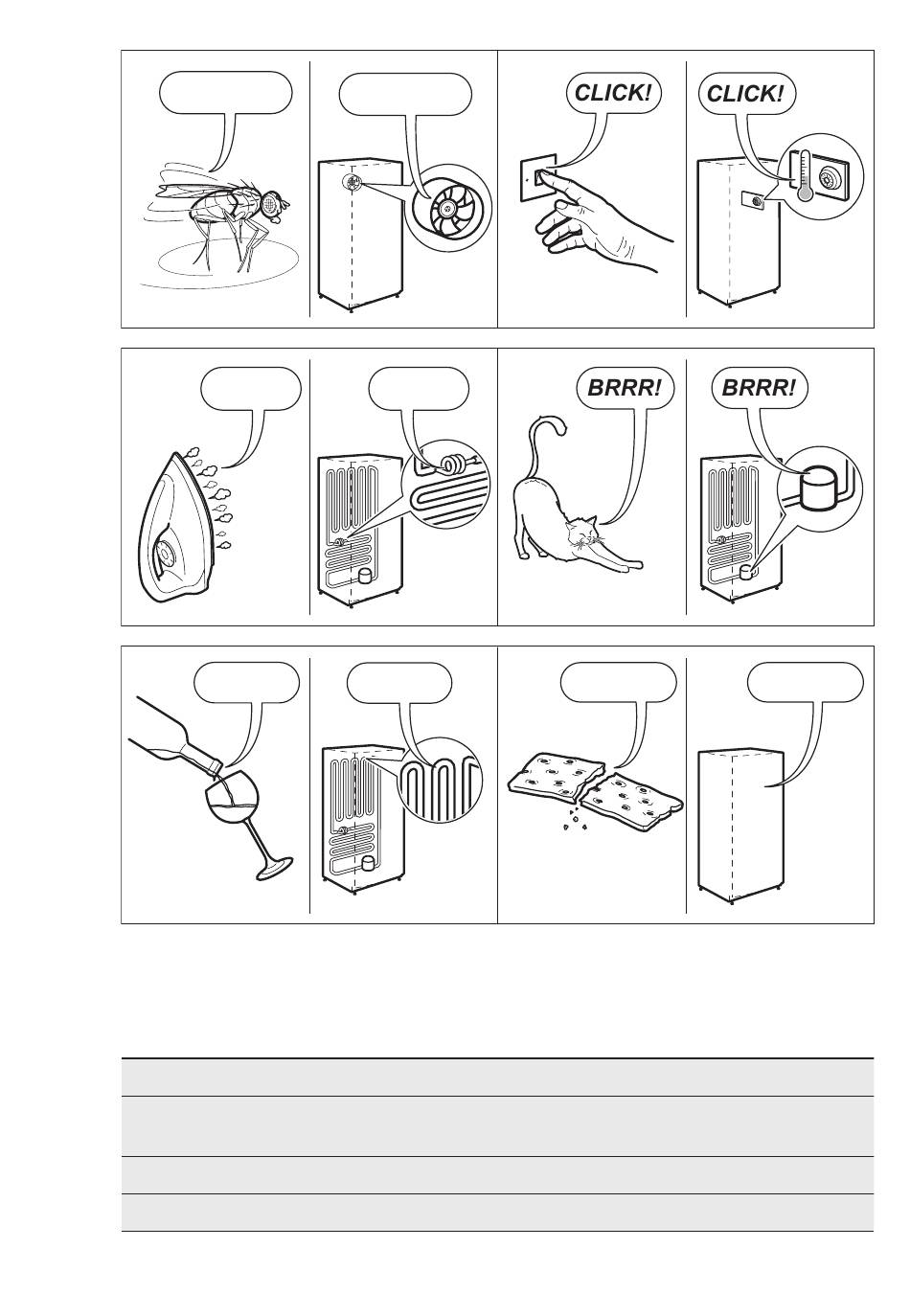 CLICK!

CLICK!

BRRR!

BRRR!