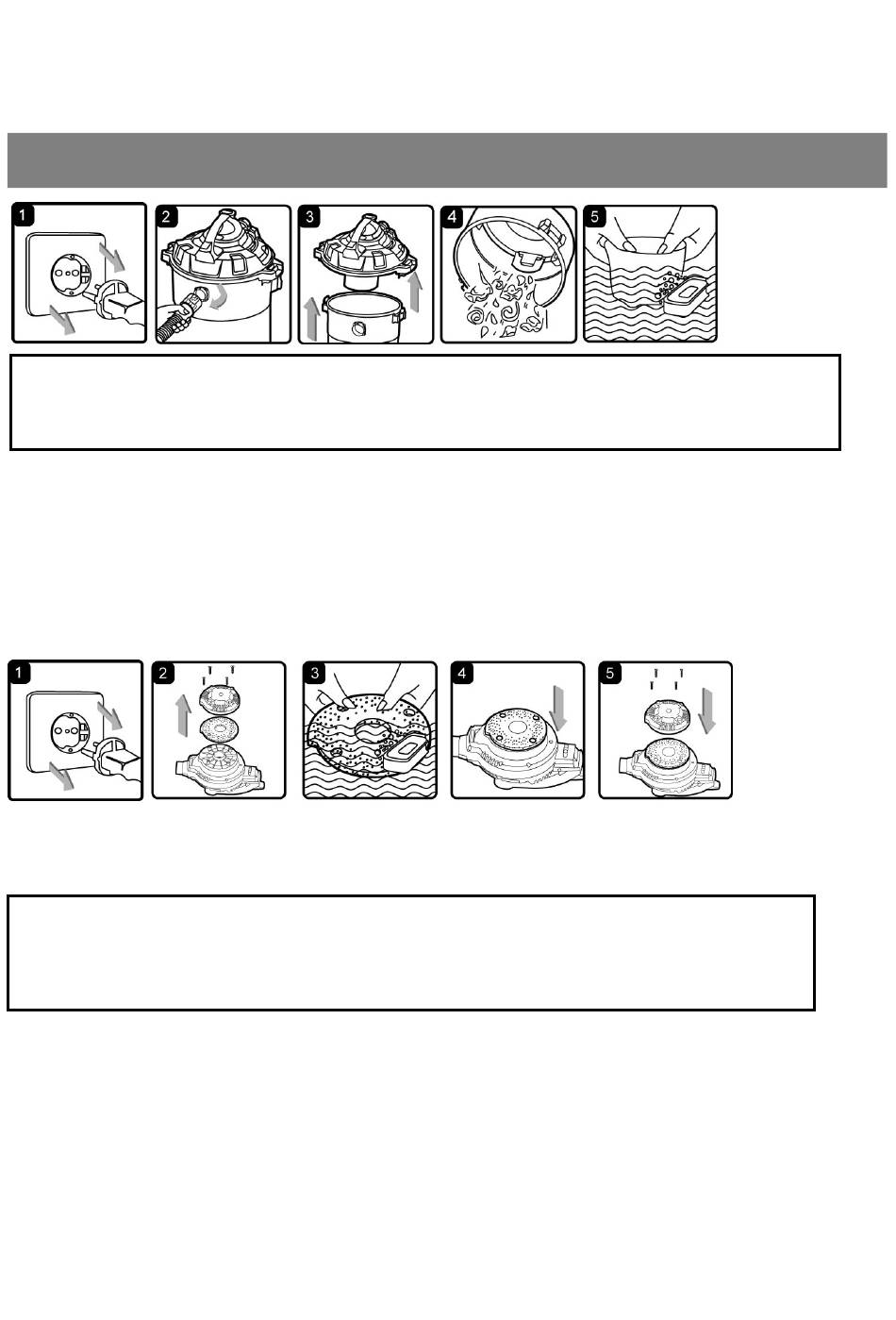 1

2

3

4

5

1

2

3

4

5