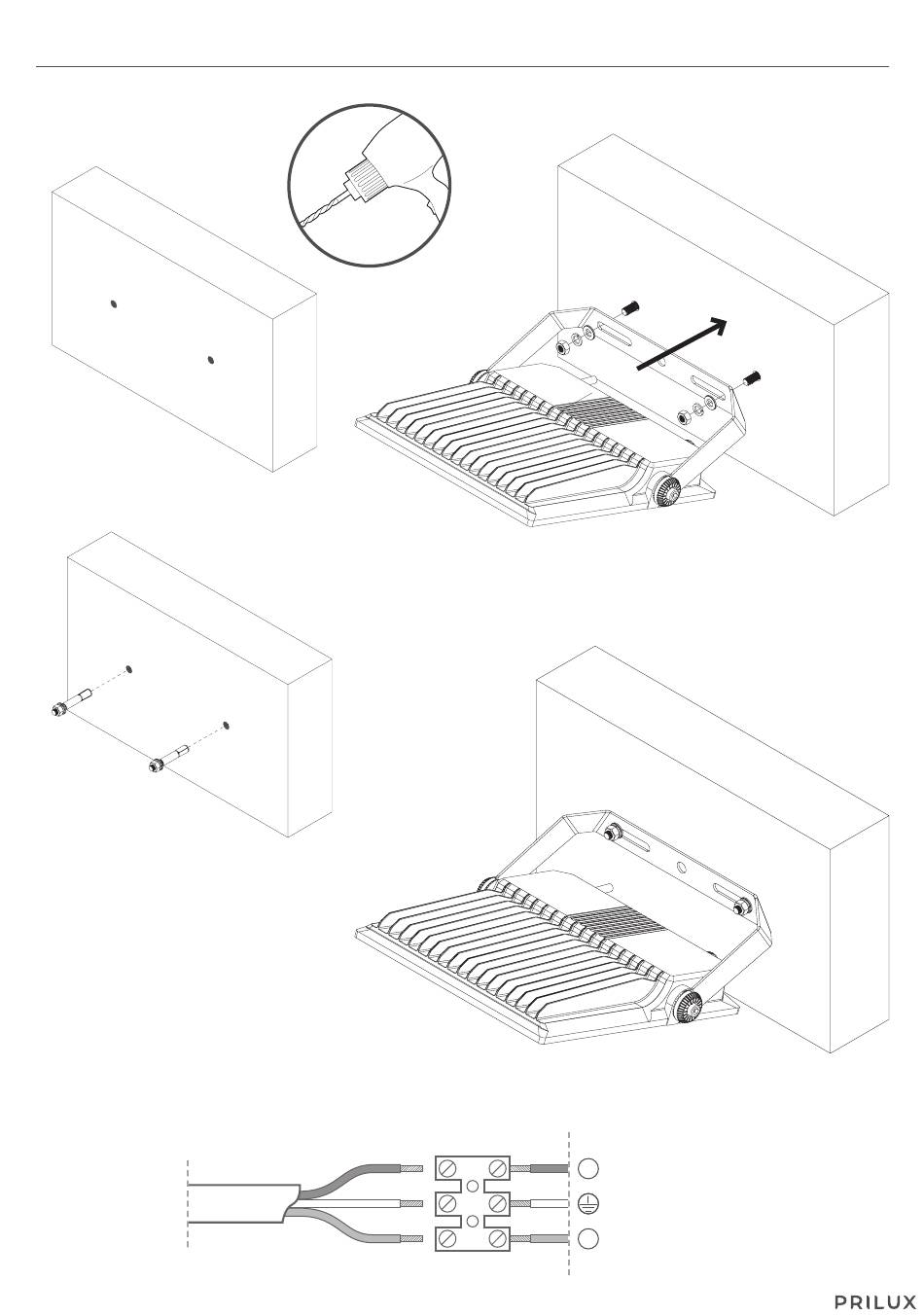 PRILUX