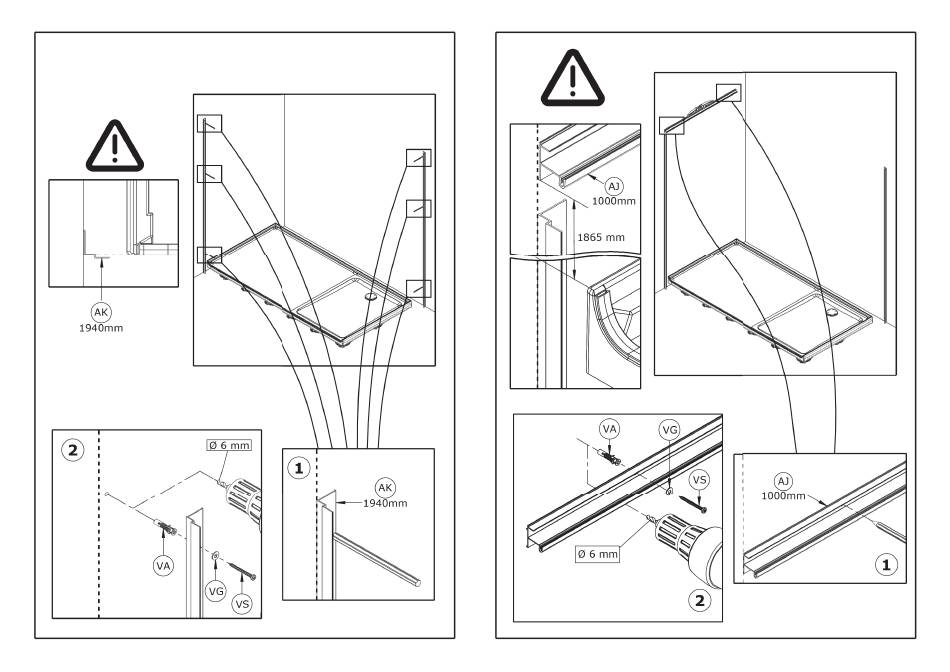 AK
1940mm

2
Ø 6 mm
VA
VG
VS

1
AK
1940mm

AJ
1000mm
1865 mm

VA
VG
VS
Ø 6 mm
2

AJ
1000mm
1