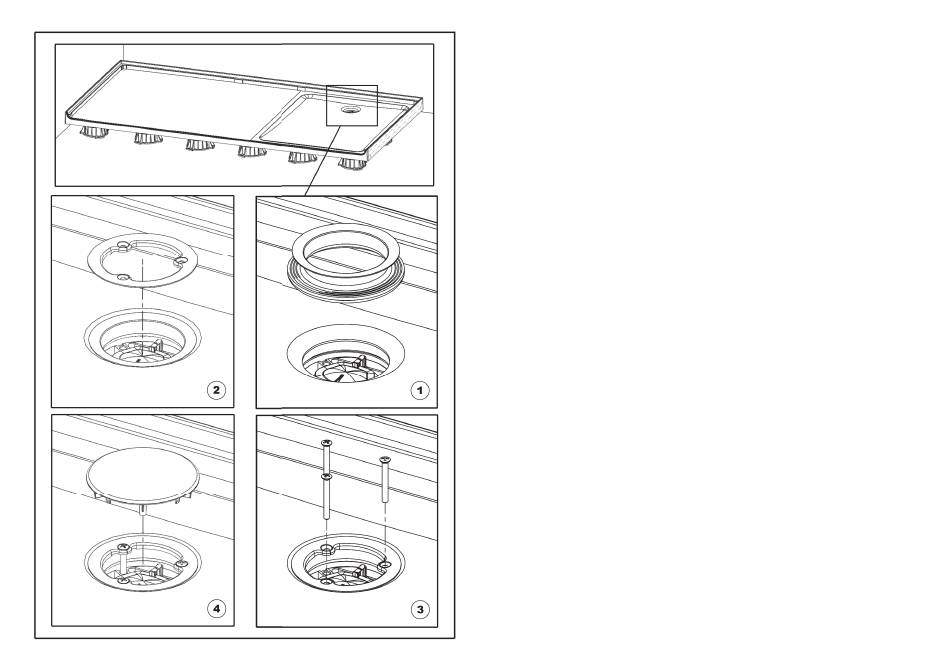 2

1

4

3