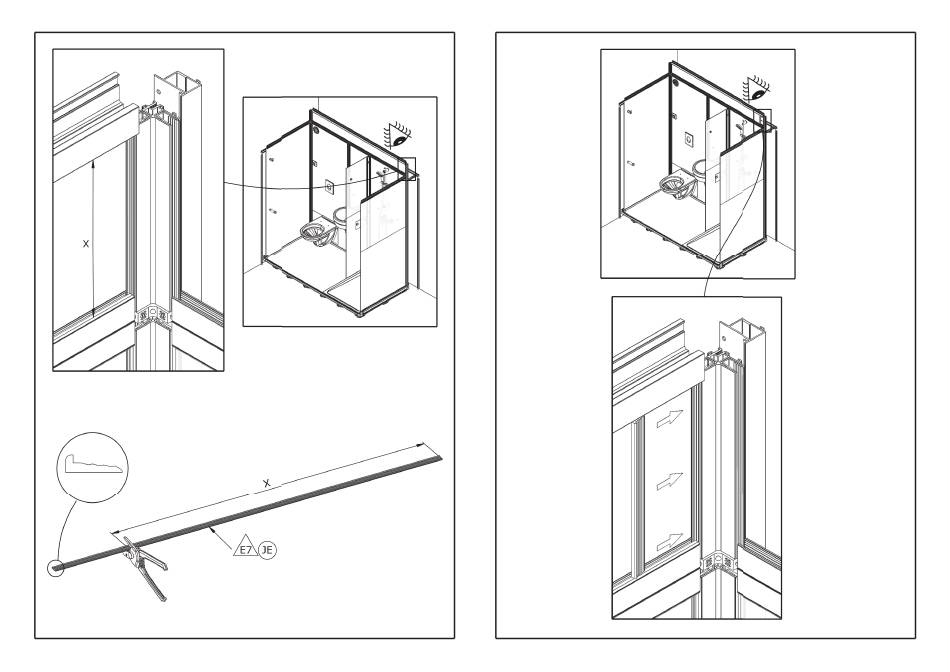 X

X

E7 JE