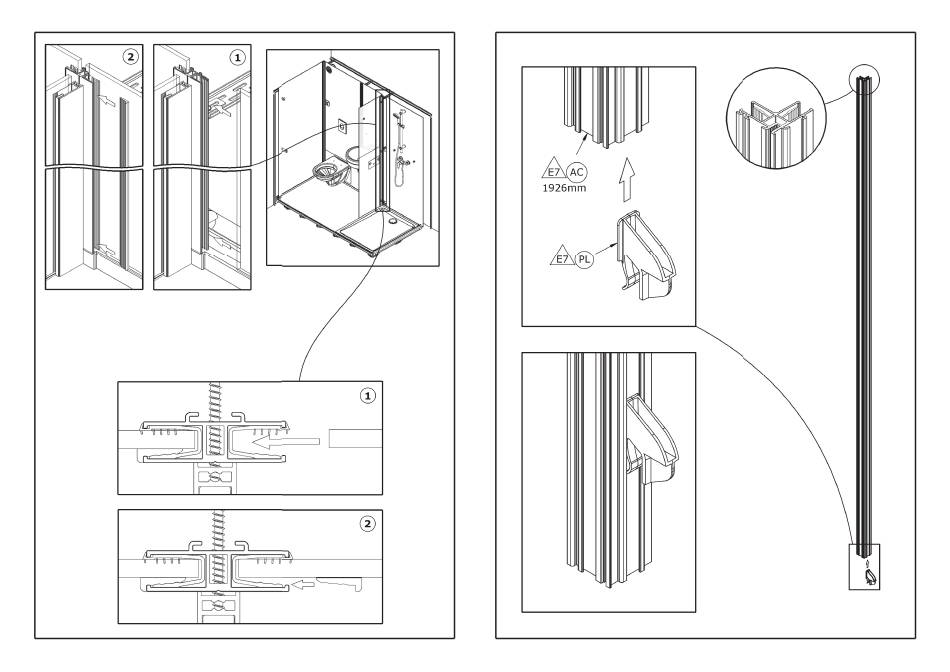 2
1
1
2
E7
AC
1926mm
E7
PL