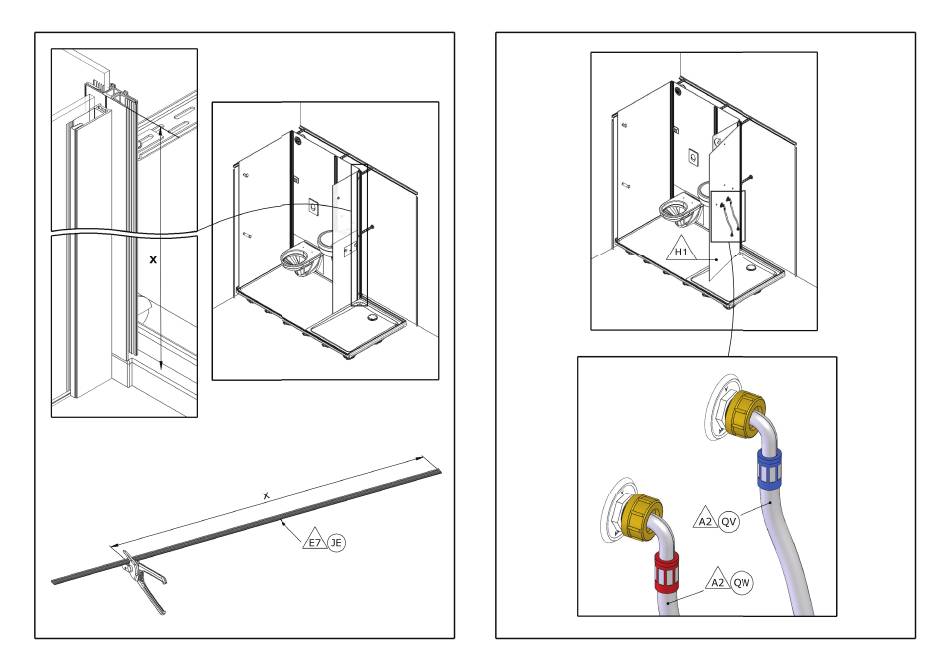 X

X

E7 JE

H1

A2 QV

A2 QW