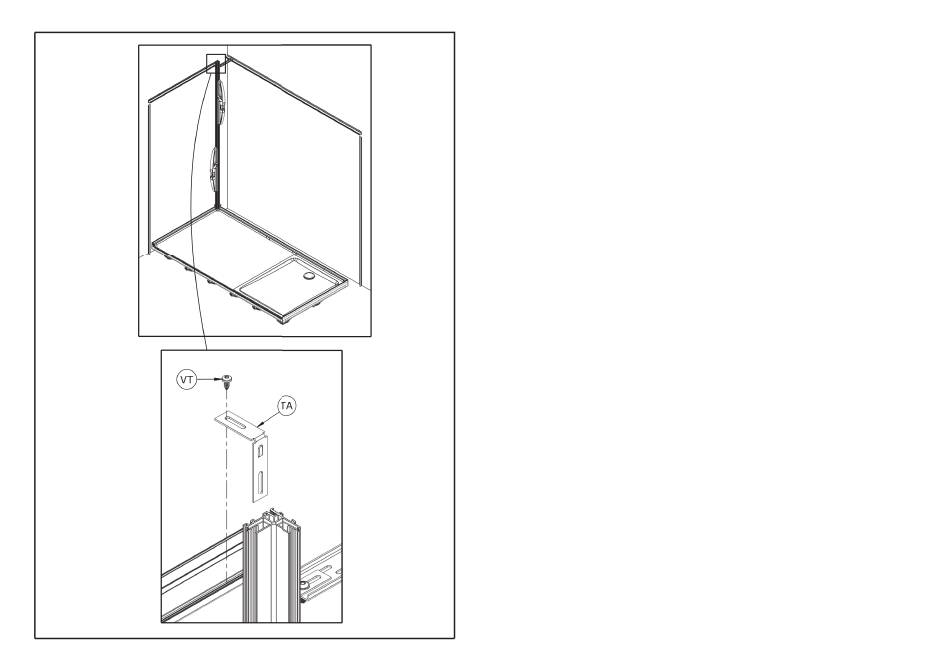 VT
TA