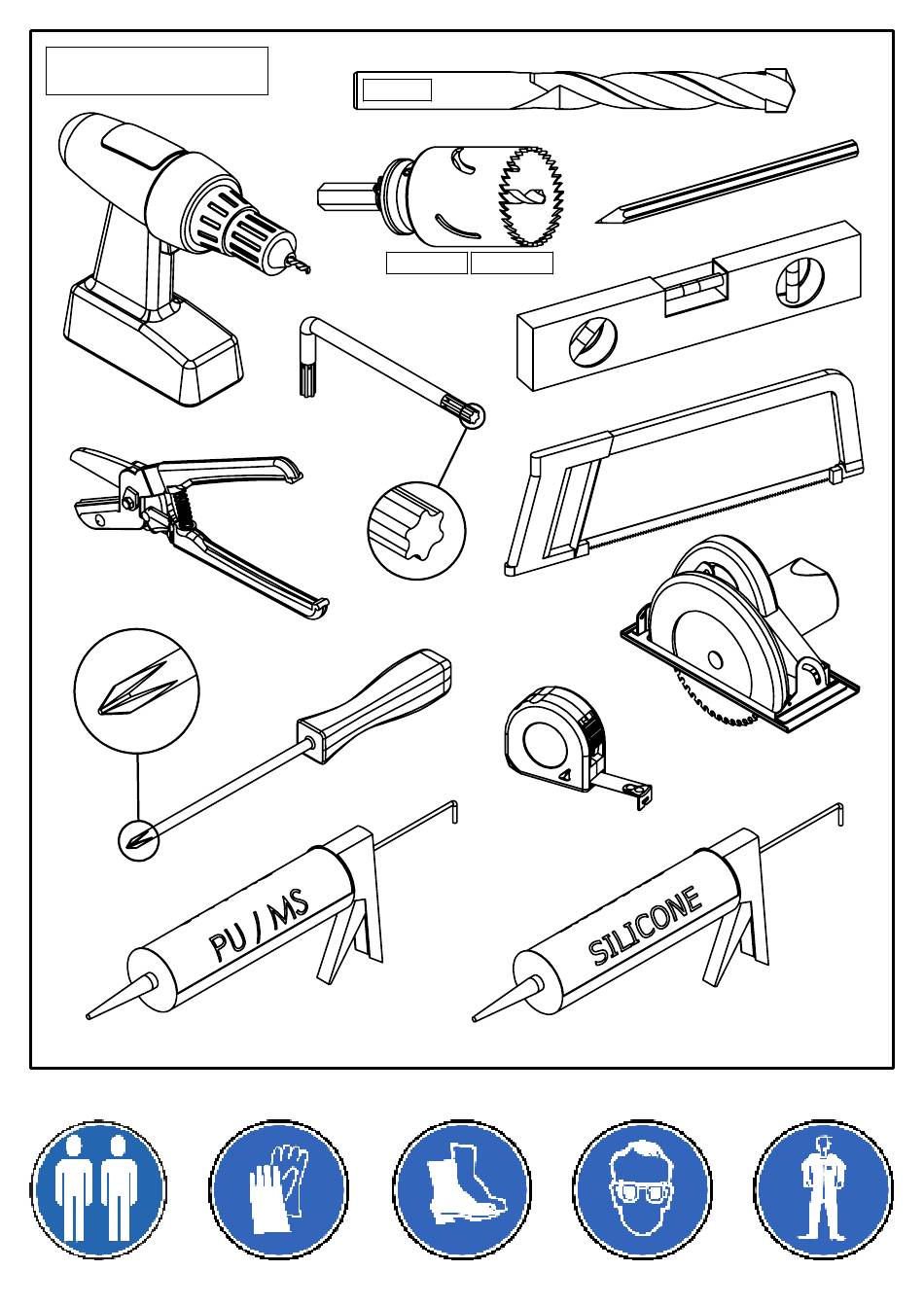 PU / MS

SILICONE