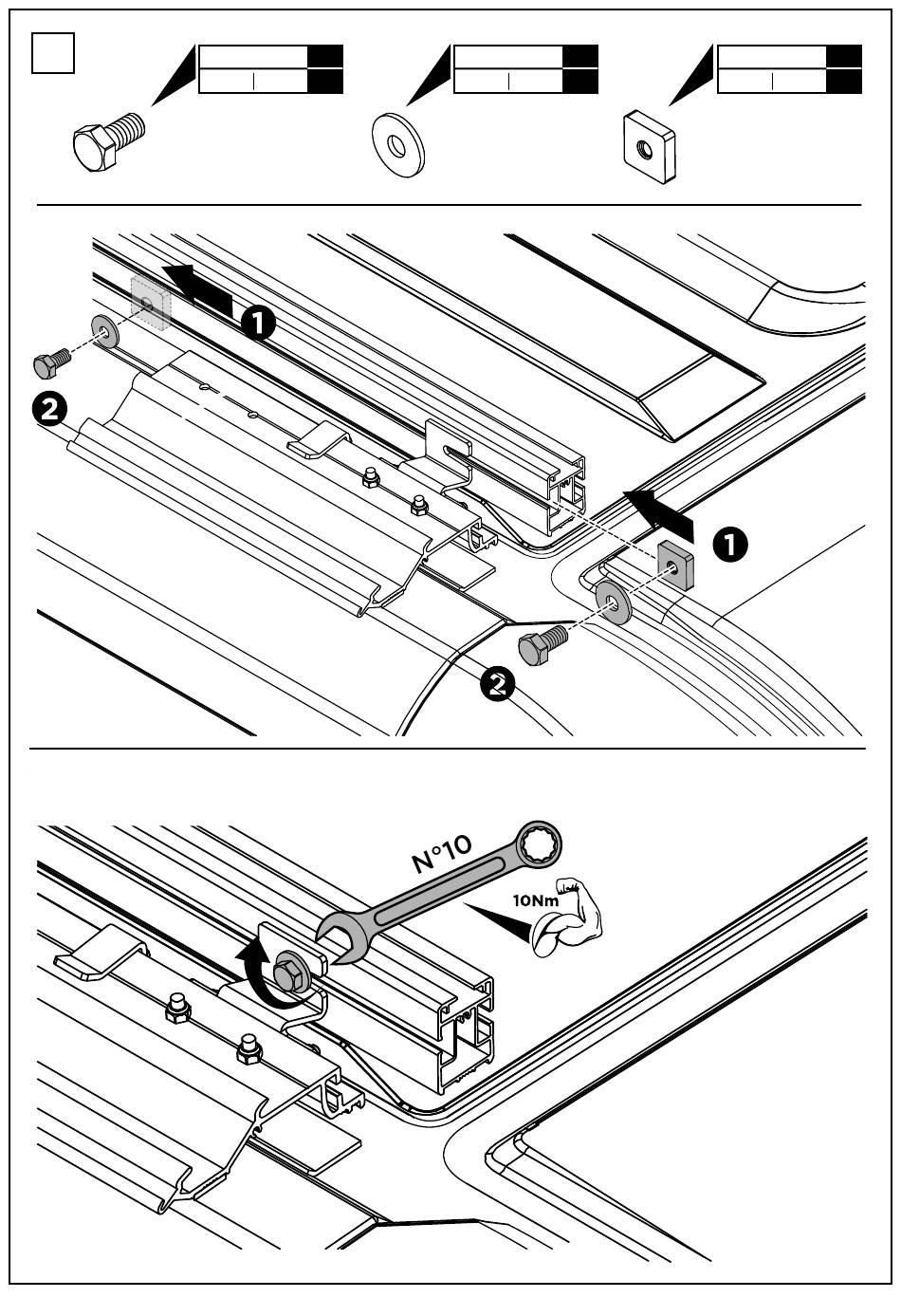 1
2
1
2
N°10
10Nm