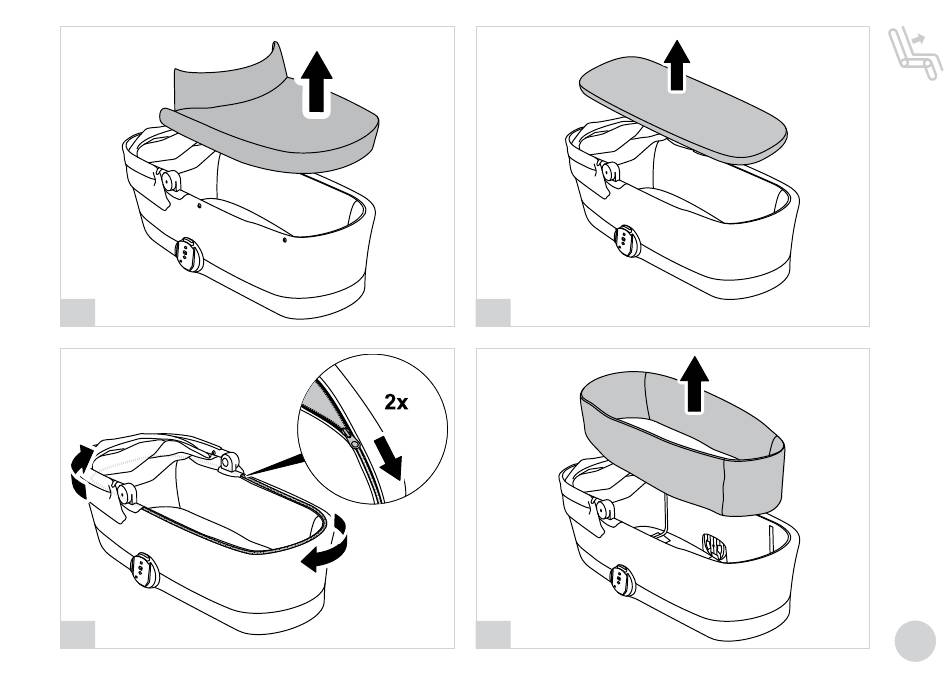 2x