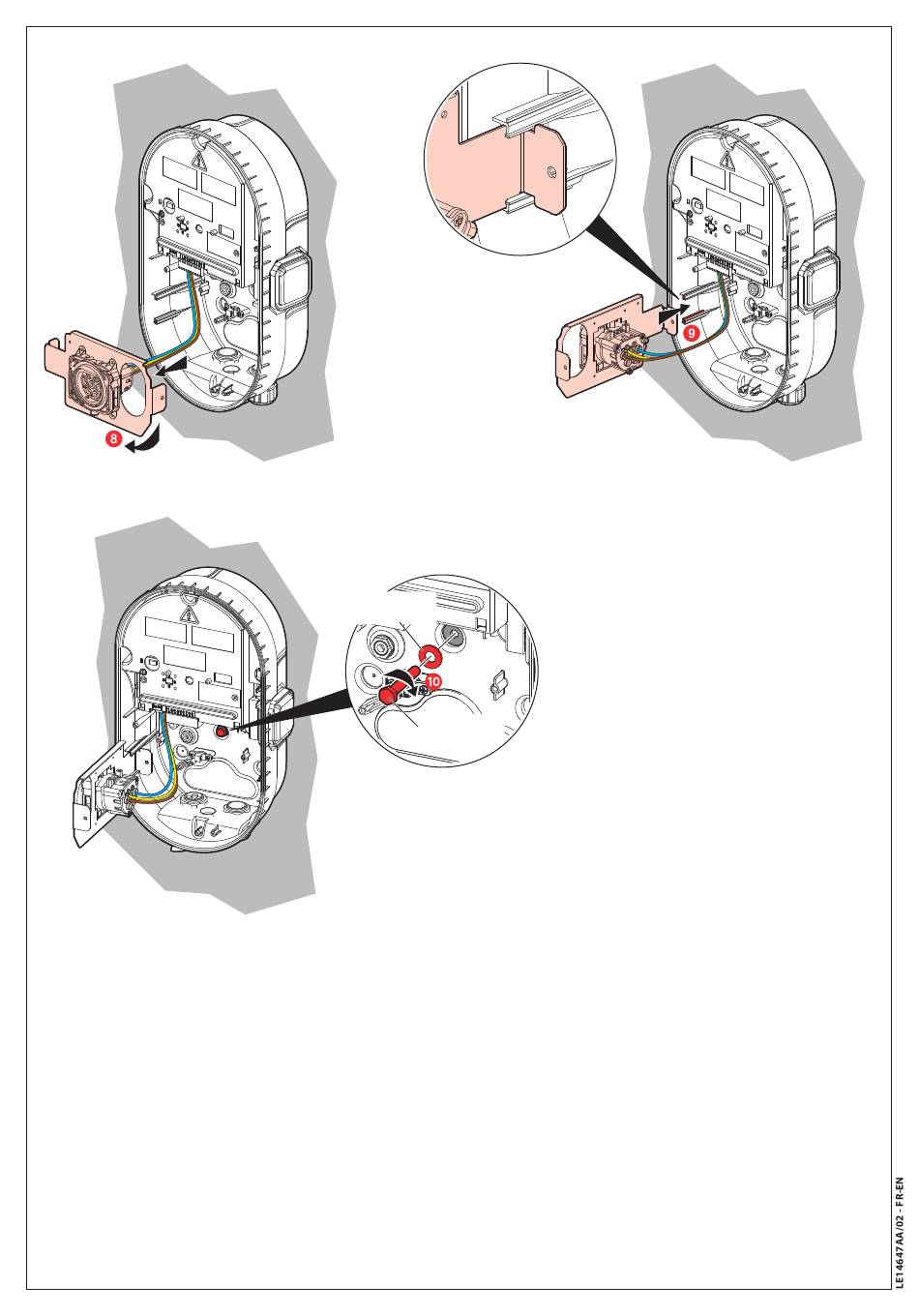 8

9

10

LE14647AA/02 - FR-EN