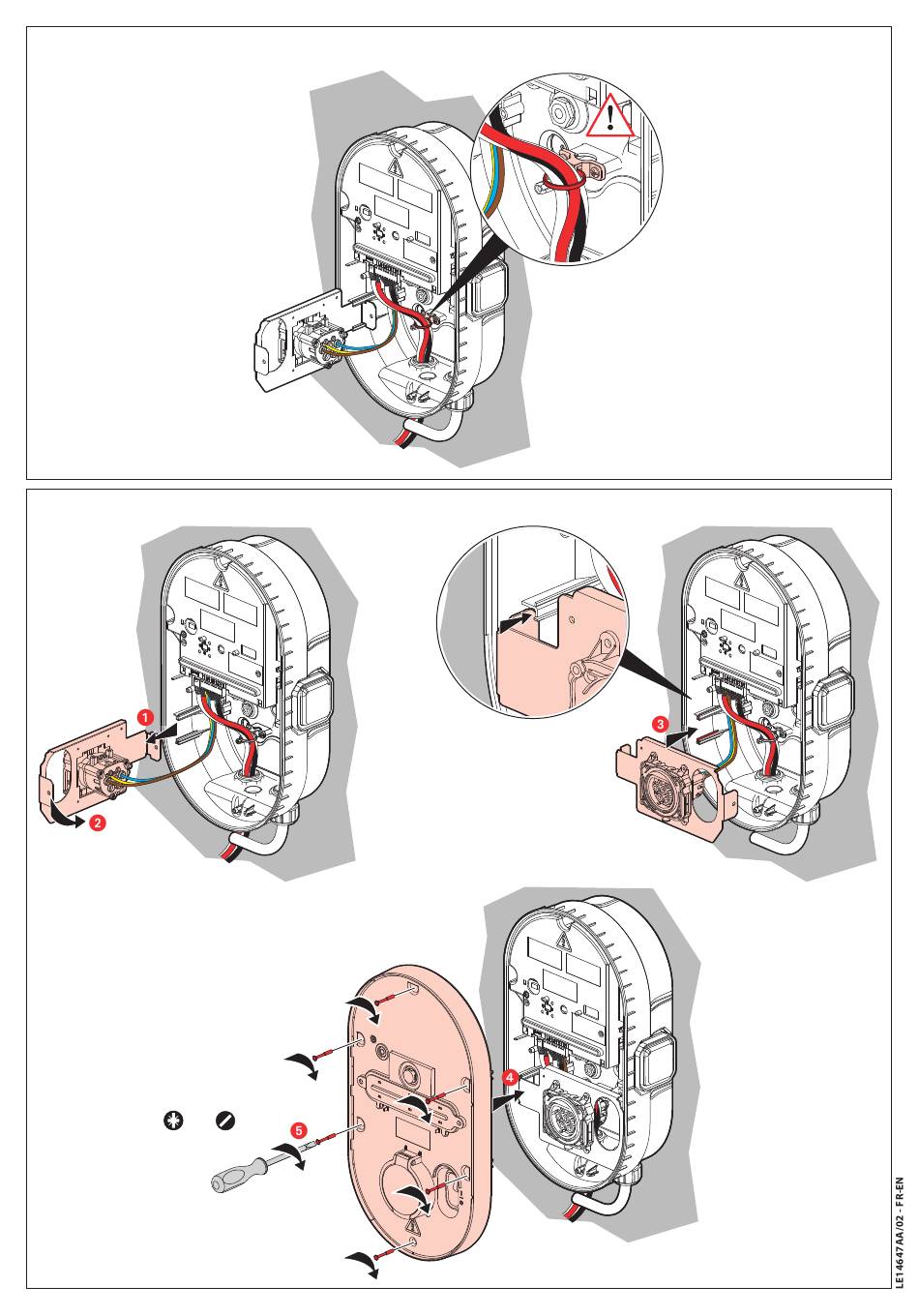 1

2

3

4

5

LE14647AA/02 - FR-EN