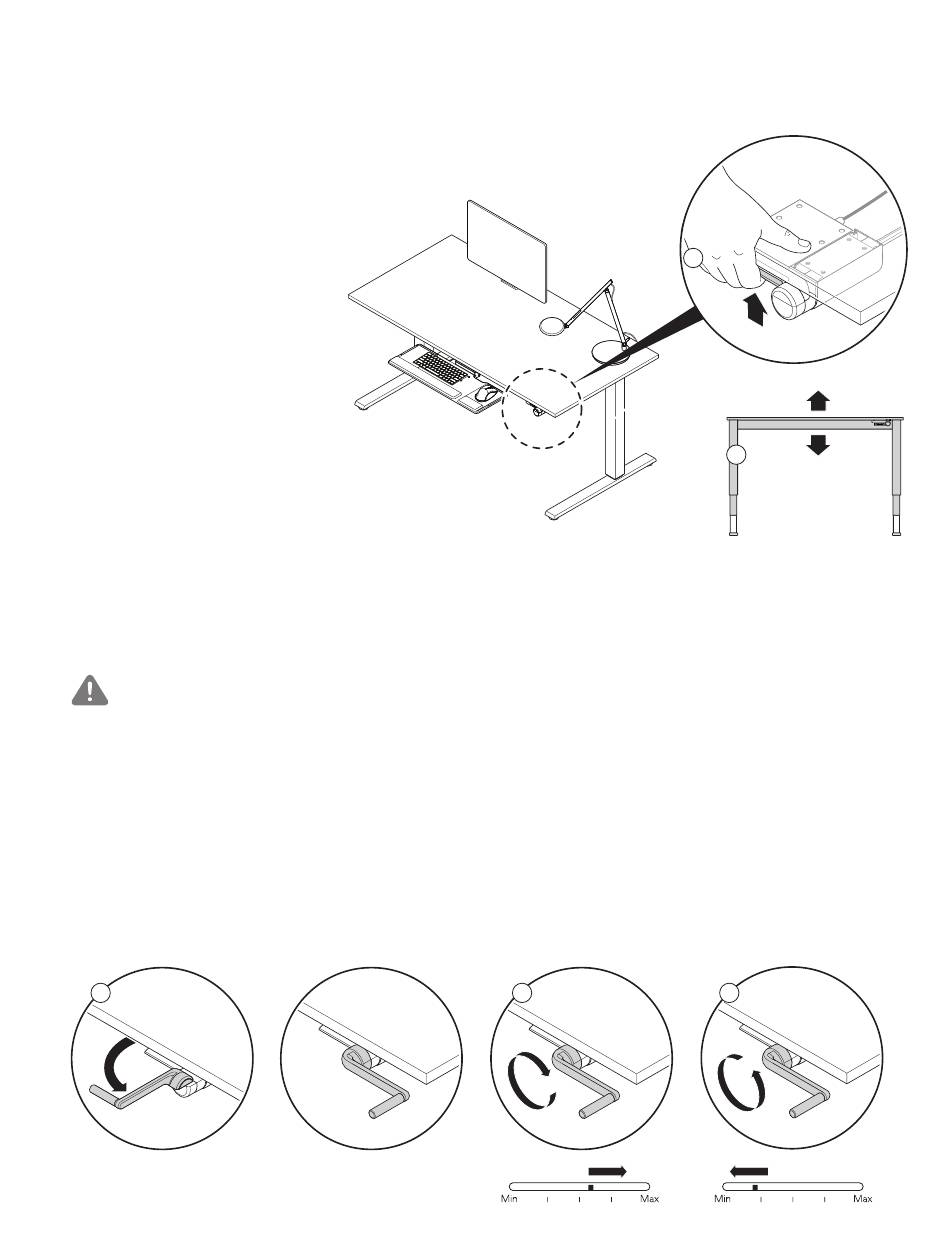 Min Max

Min Max