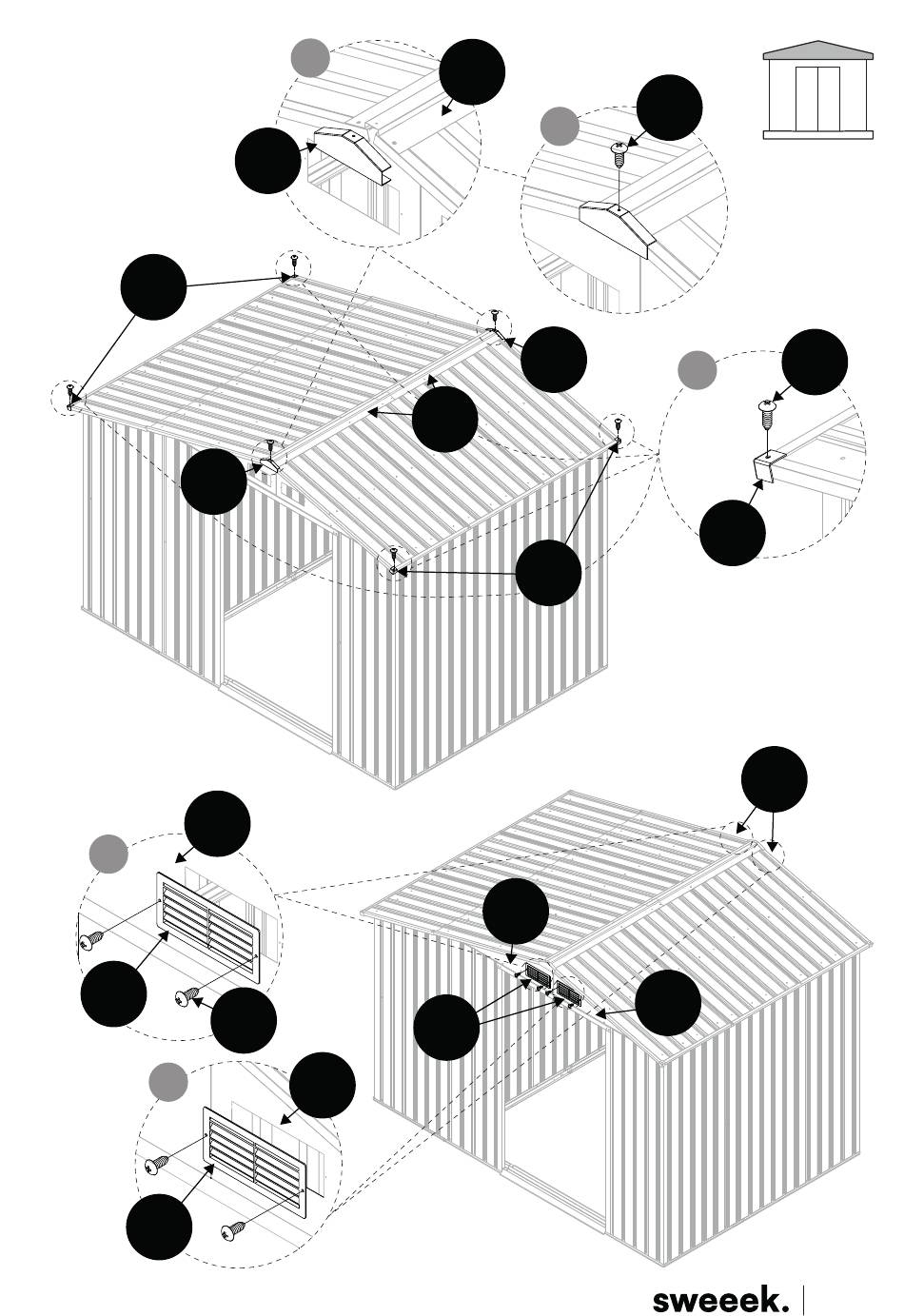 sweeek.