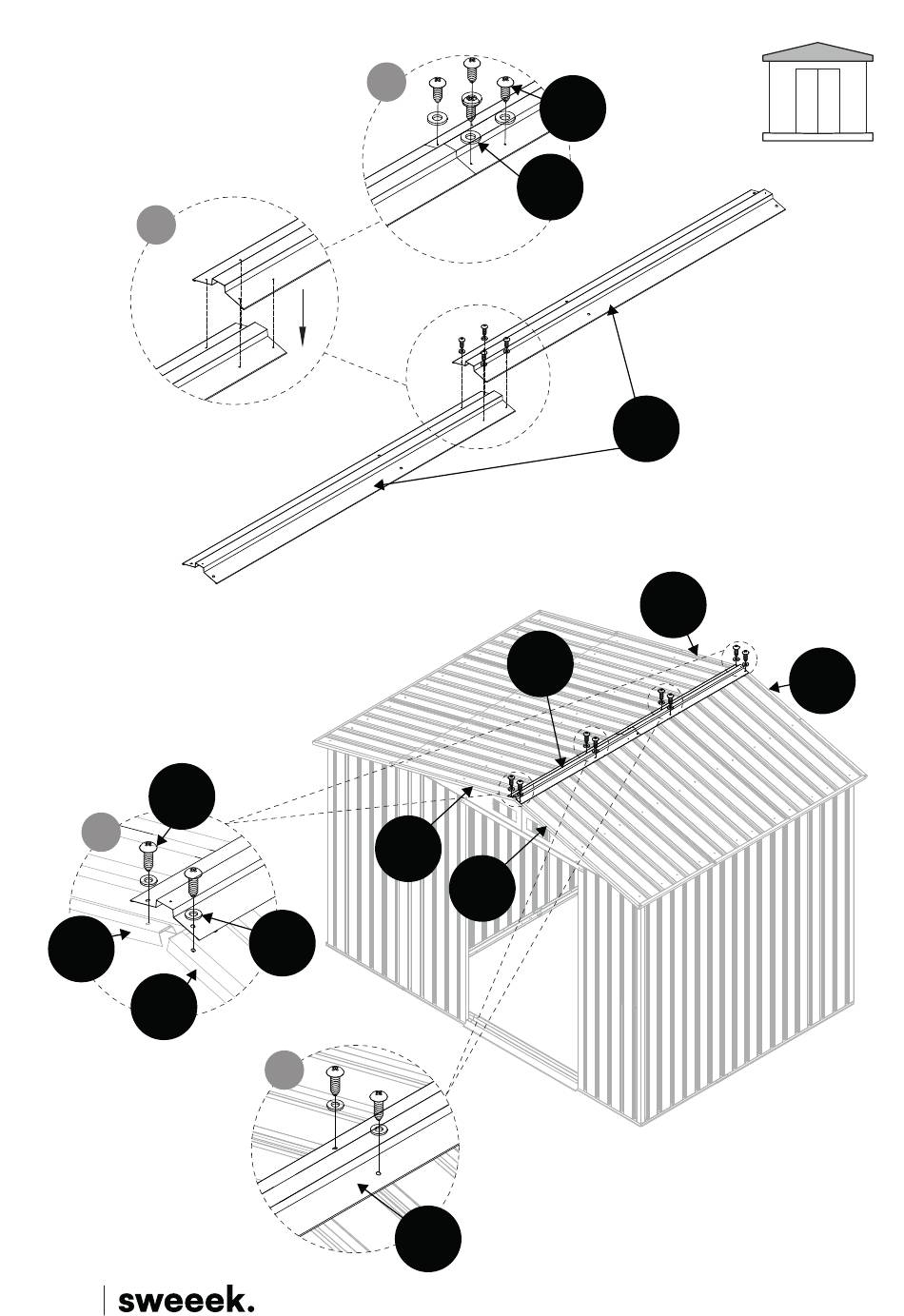 sweeek.