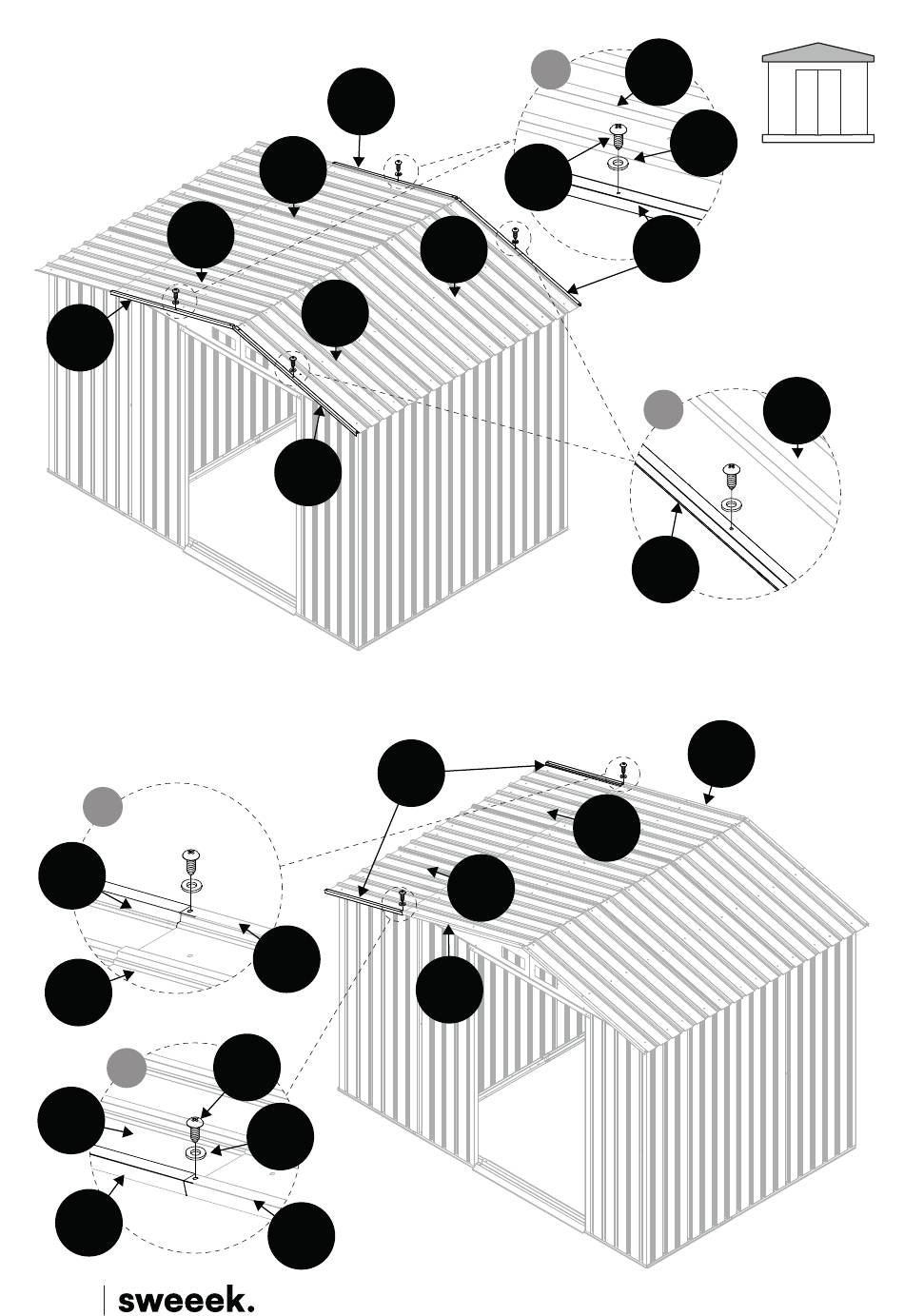 sweeek.