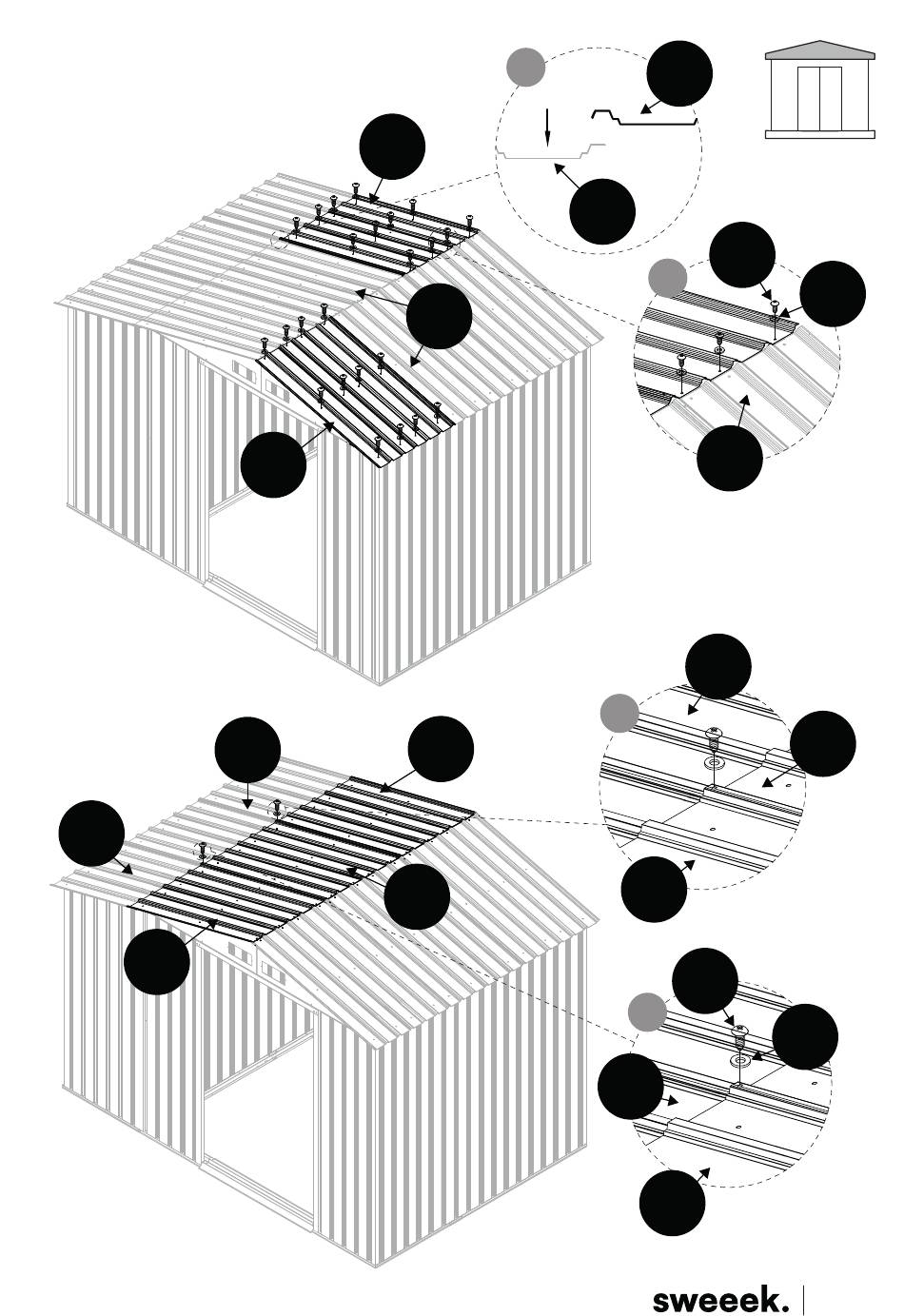 sweeek.