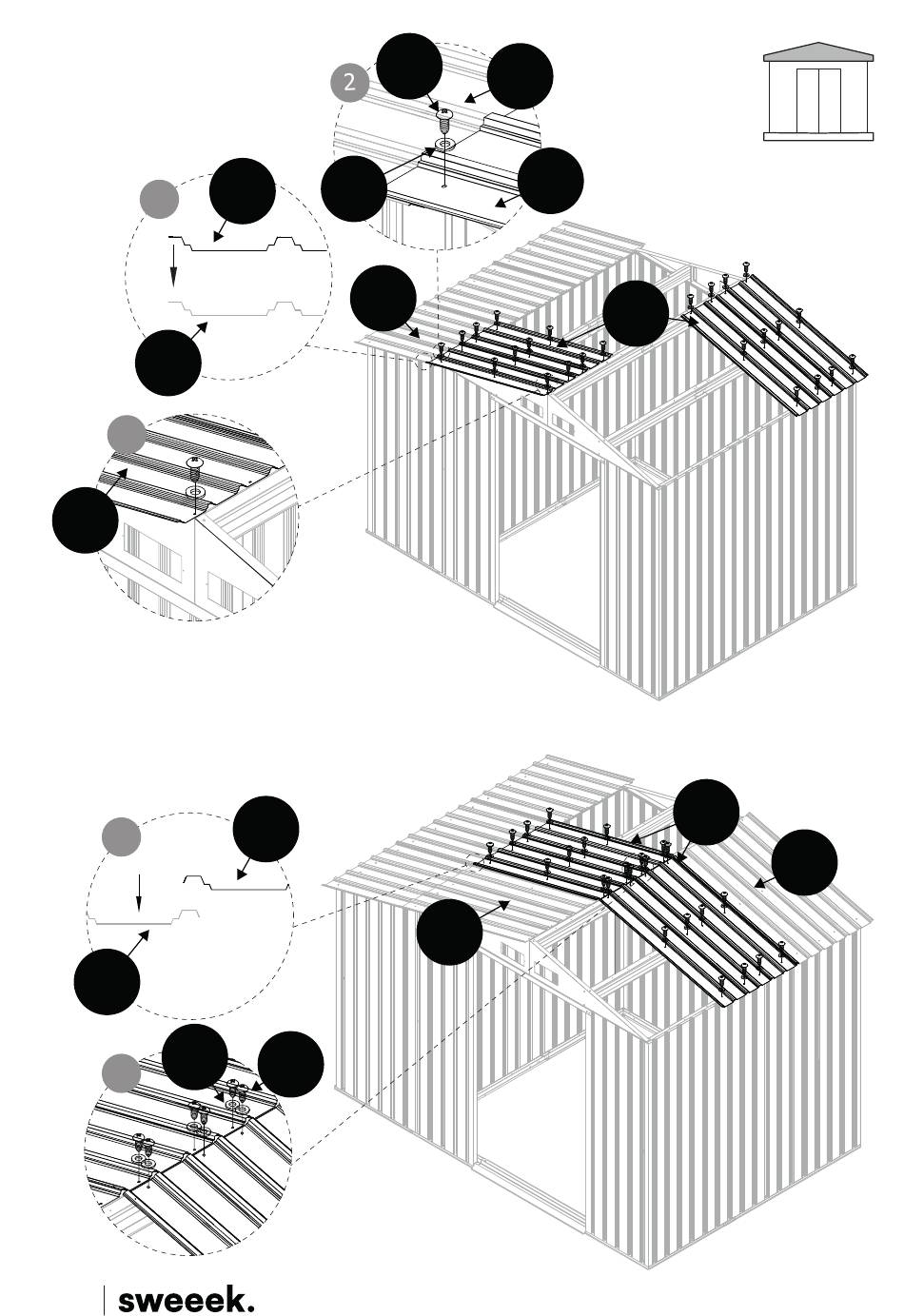 2

sweeek.