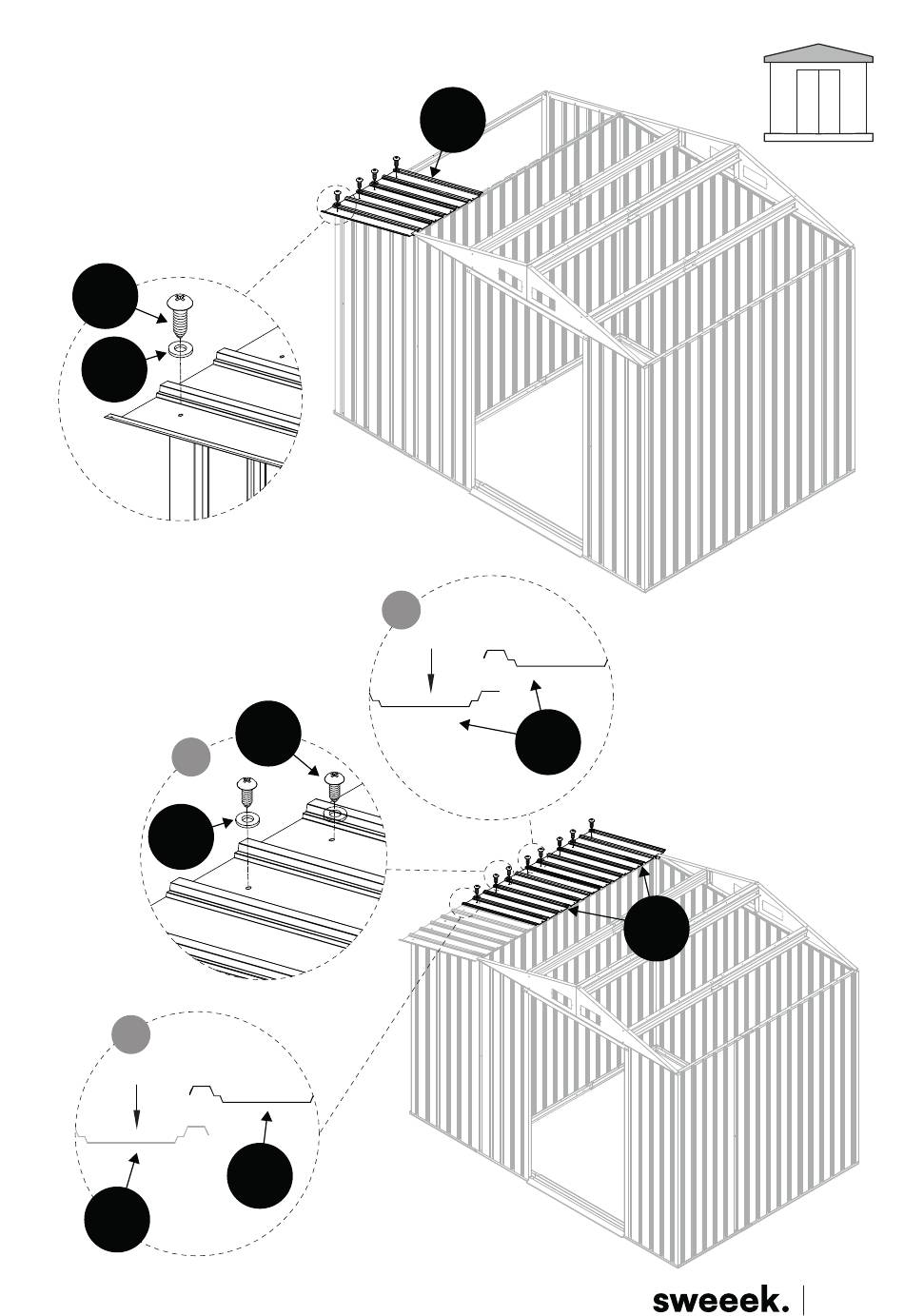 sweeek.