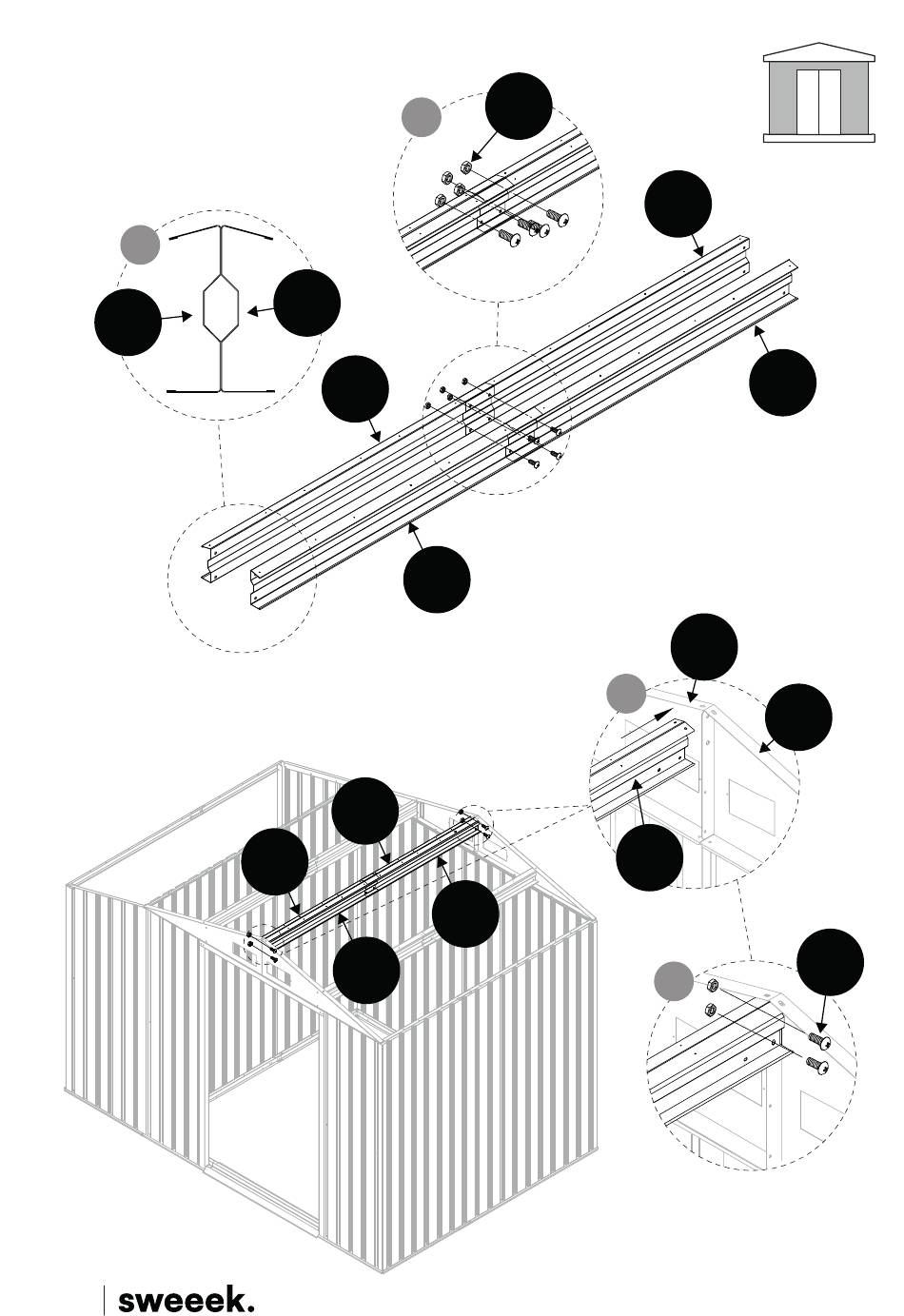 sweeek.