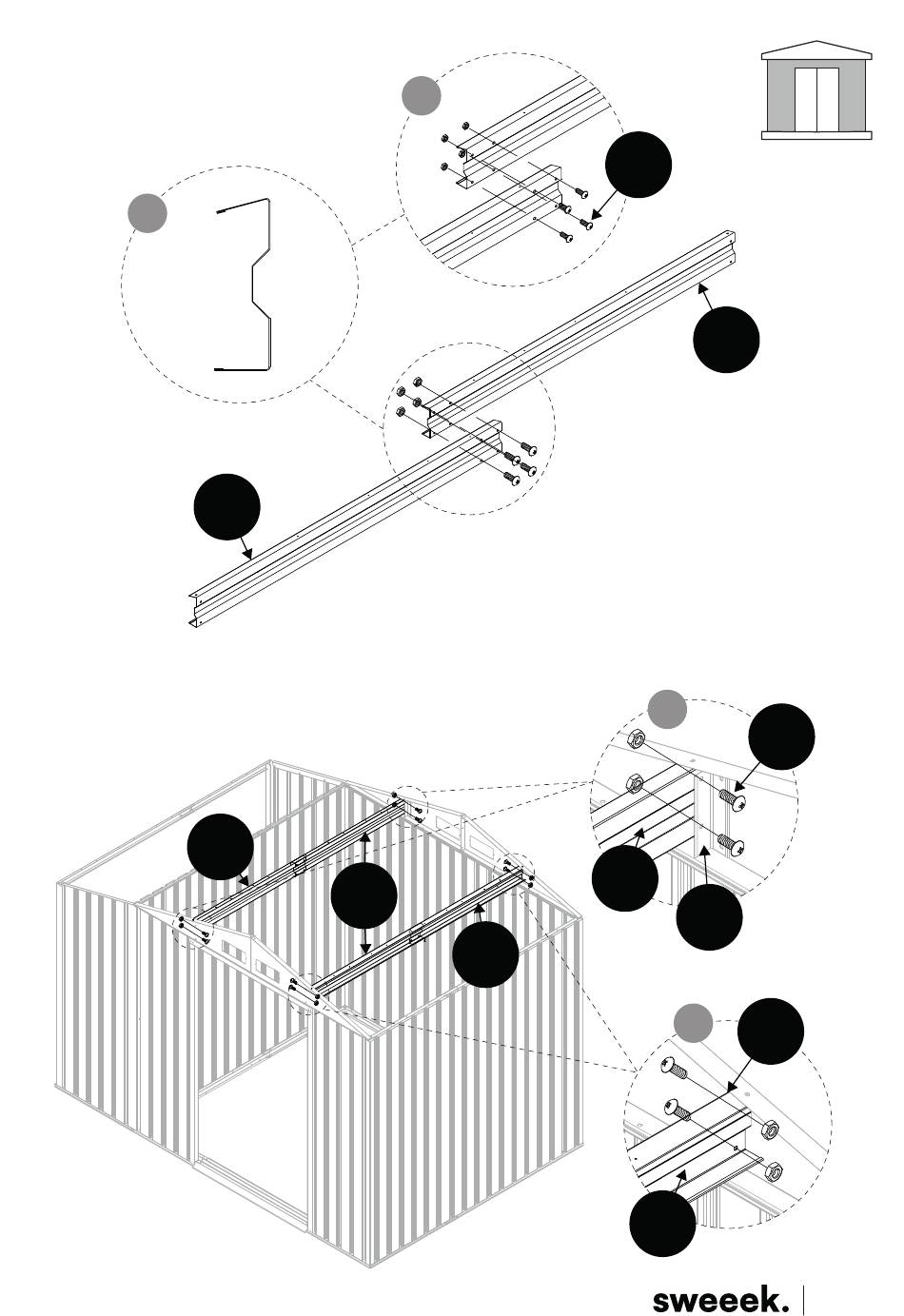 sweeek.