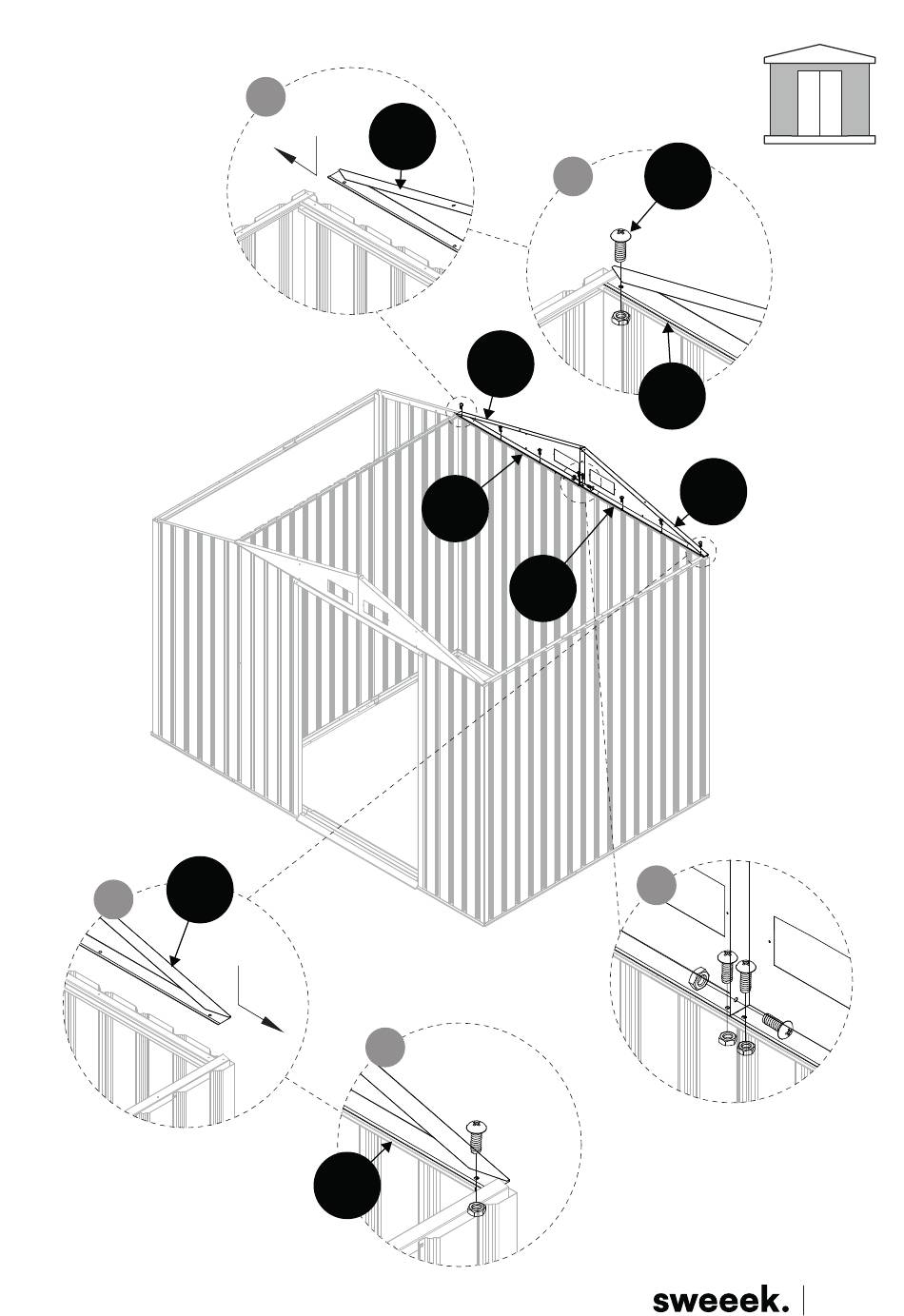 sweeek.