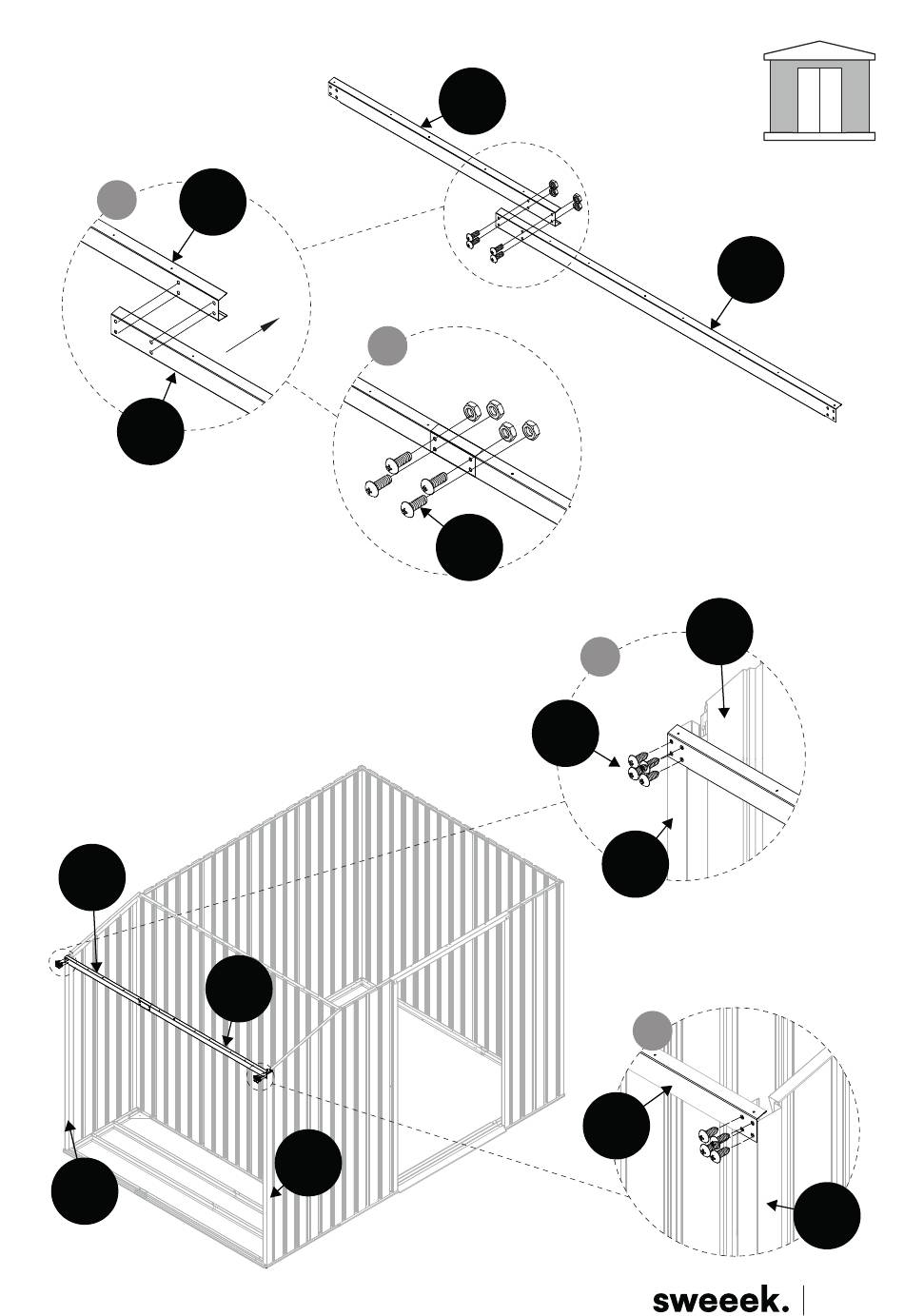 sweeek.