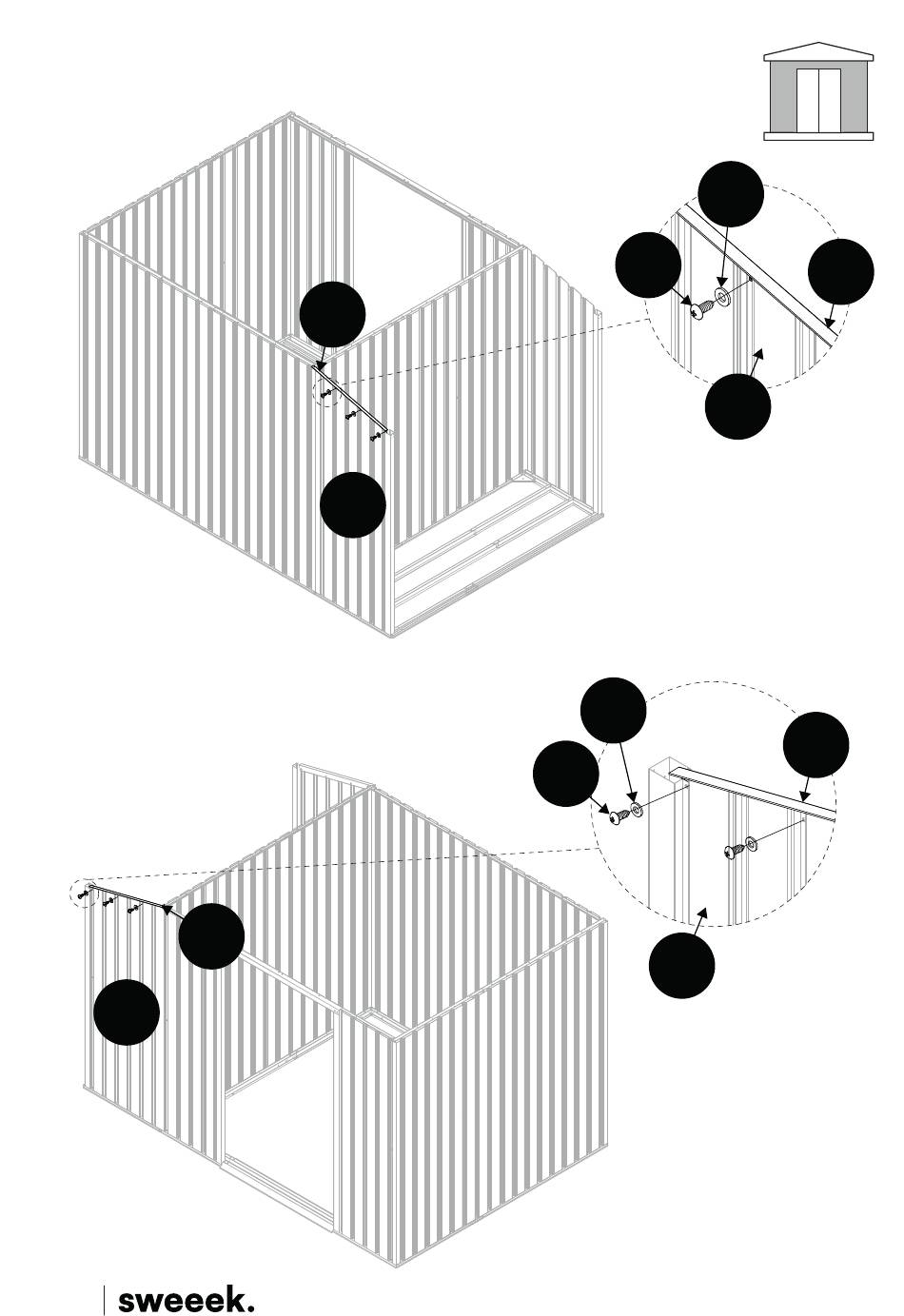 sweeek.