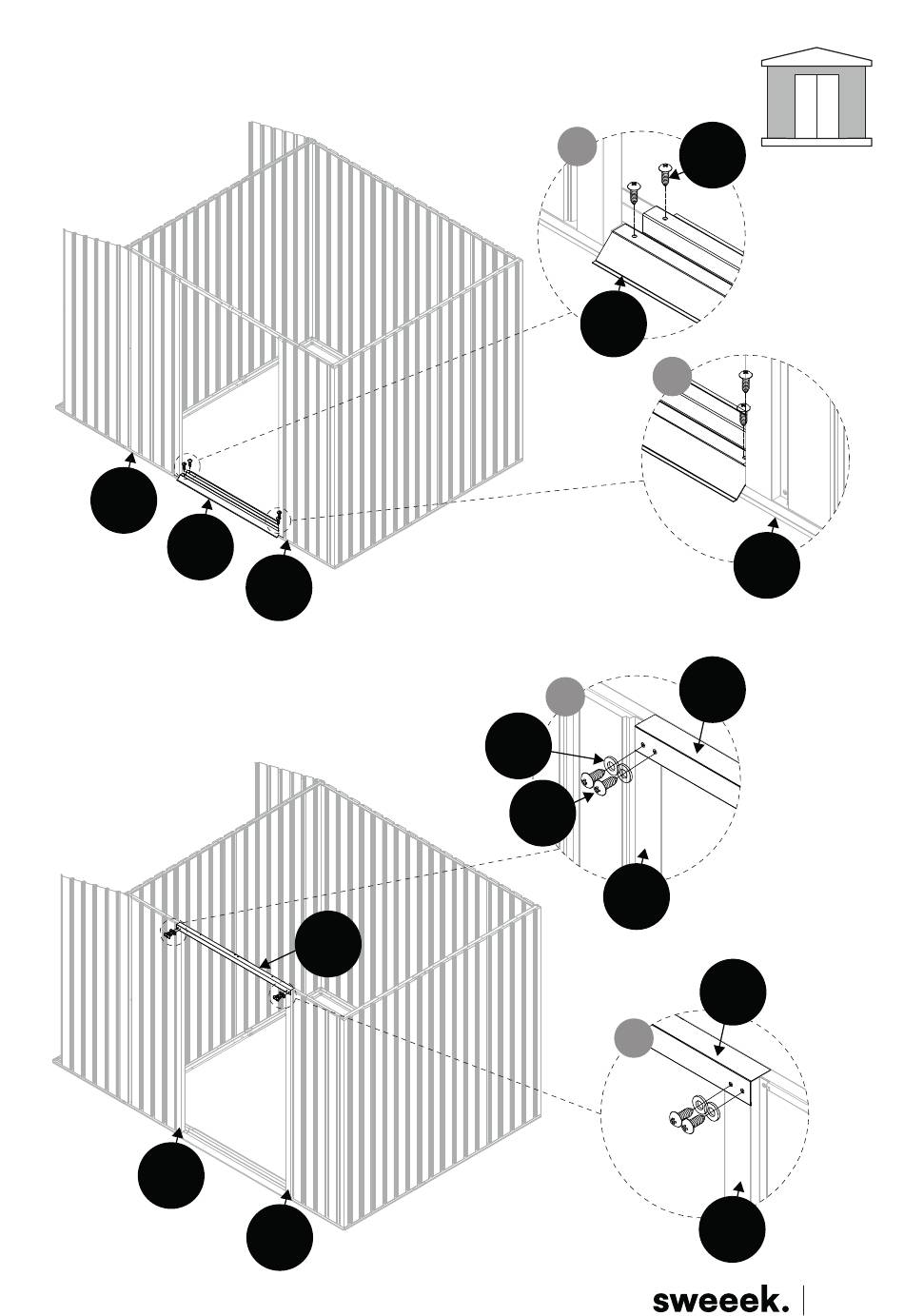 sweeek.