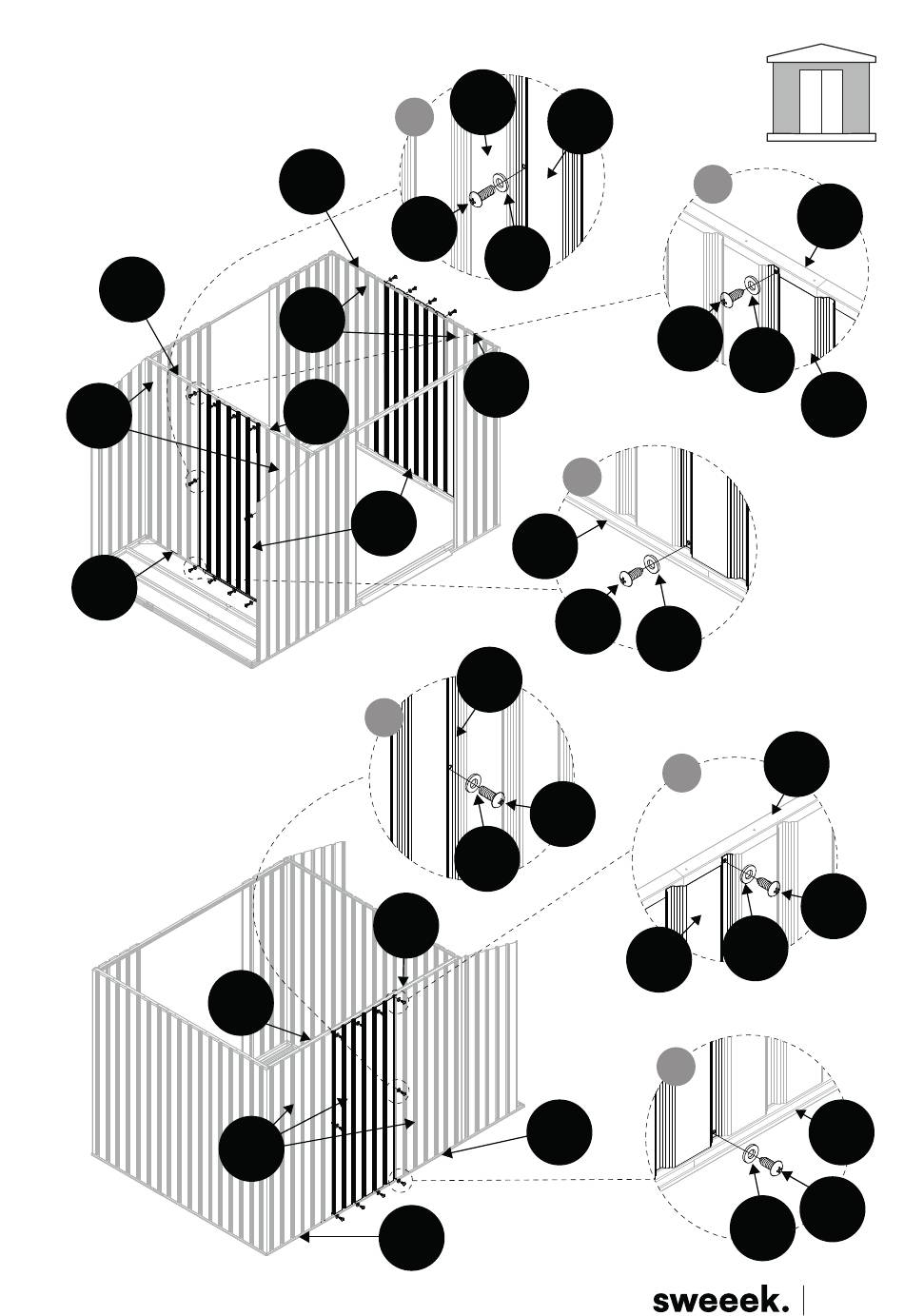 sweeek.