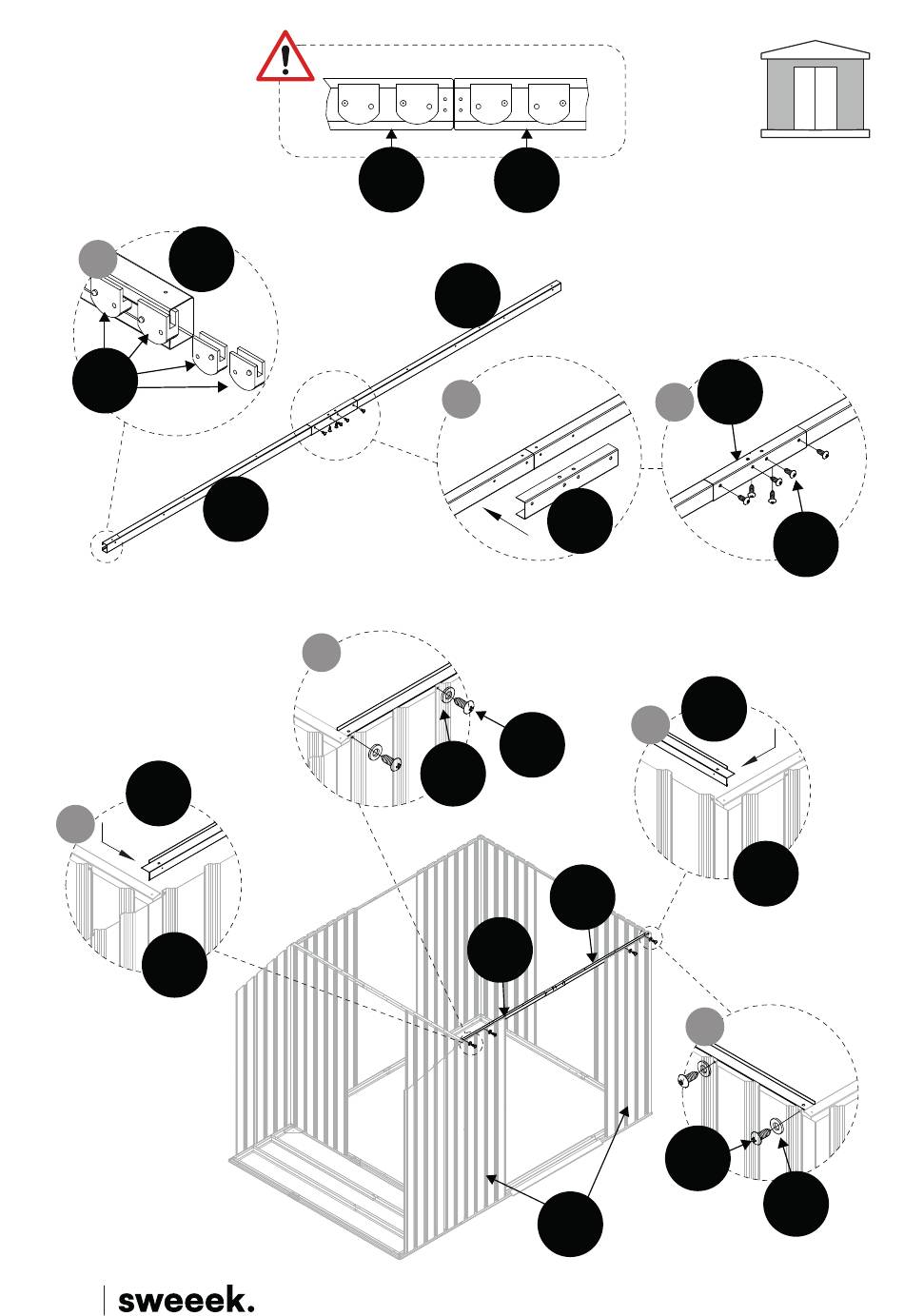 sweeek.